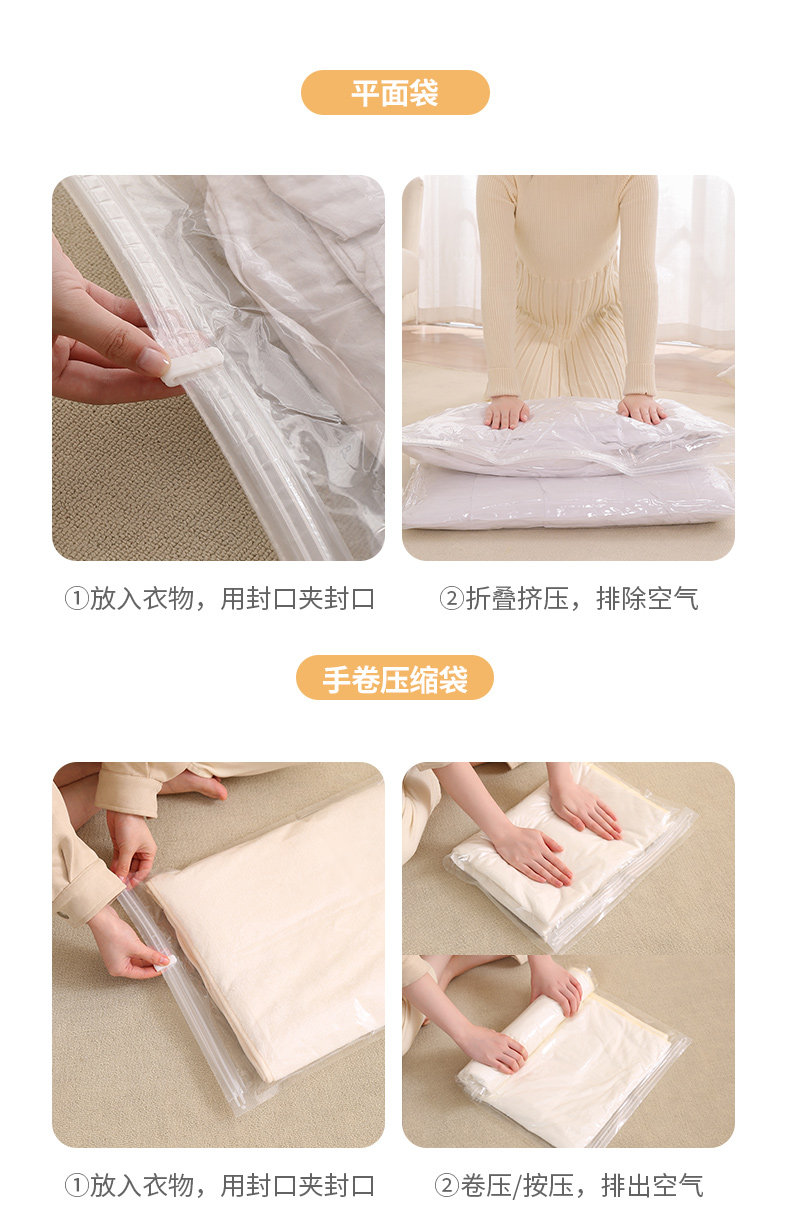 平面袋

①放入衣物，用封口夹封口

②折叠挤压，排除空气

手卷压缩袋

①放入衣物，用封口夹封口

②卷压/按压，排出空气