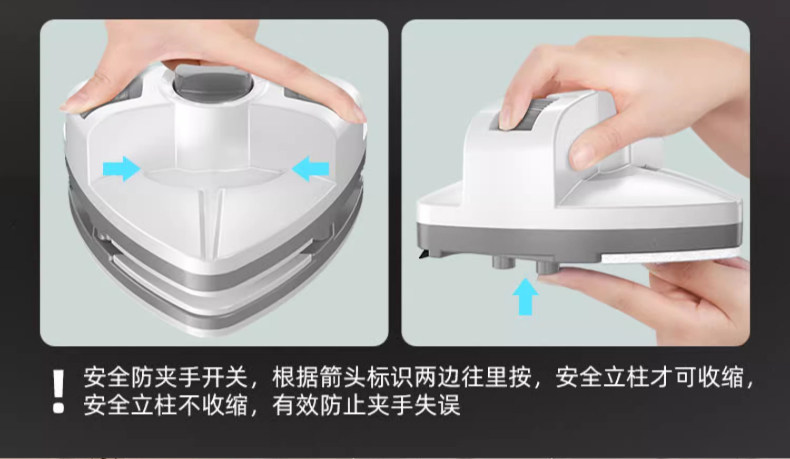 !
安全防夹手开关，根据箭头标识两边往里按，安全立柱才可收缩，安全立柱不收缩，有效防止夹手失误