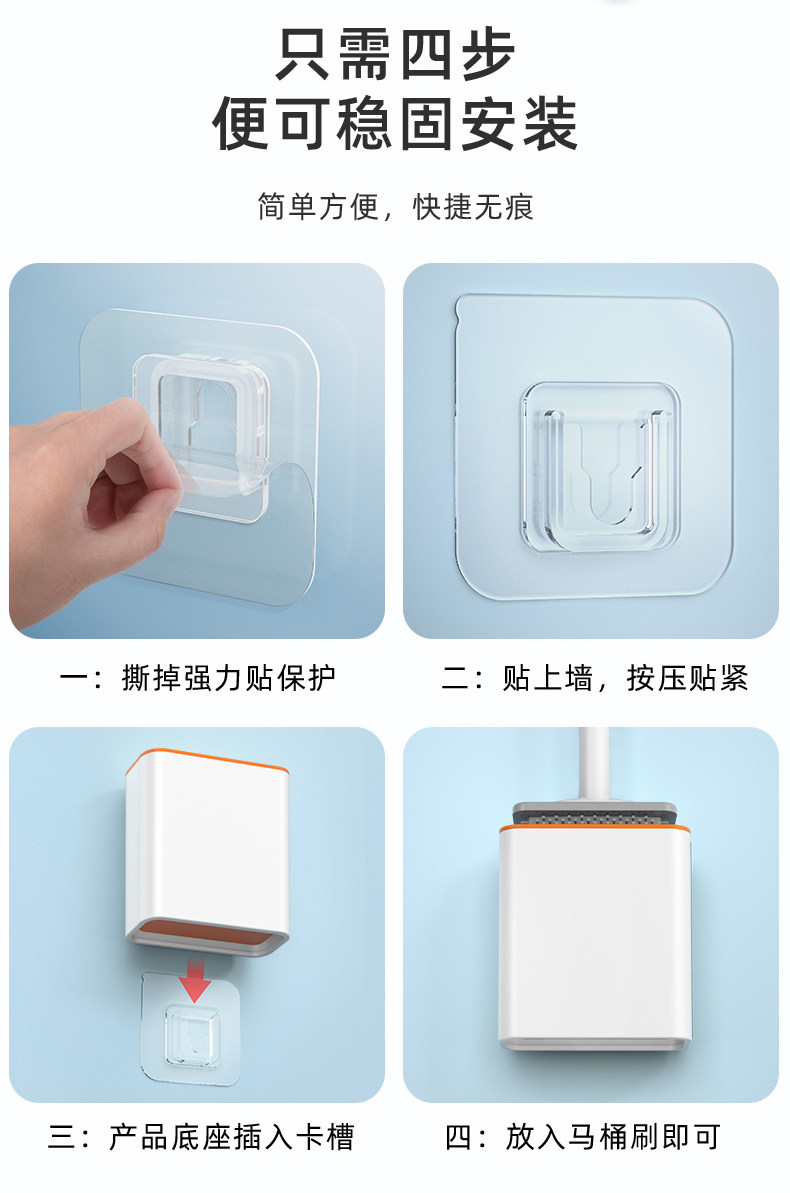 只需四步
便可稳固安装

简单方便，快捷无痕

一：撕掉强力贴保护

二：贴上墙，按压贴紧

三：产品底座插入卡槽

四：放入马桶刷即可