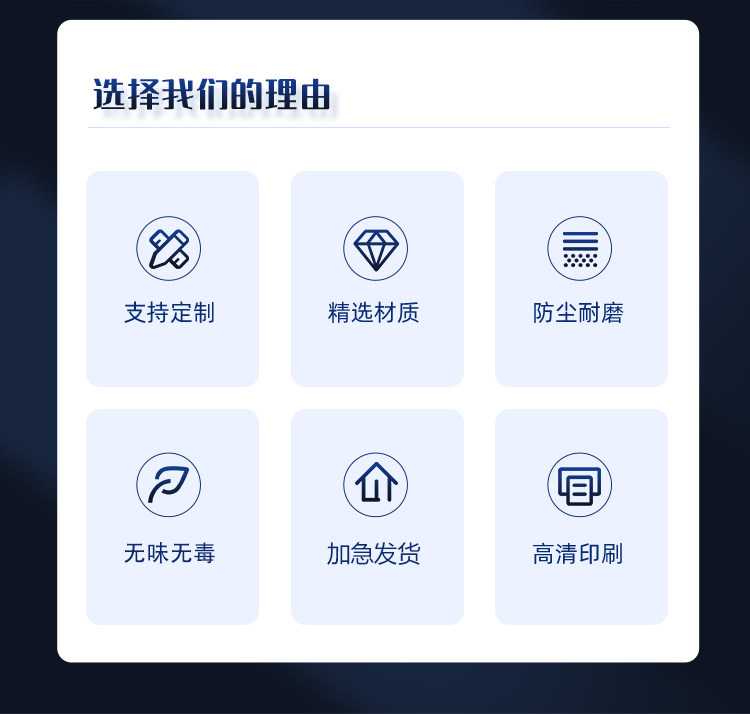 选择我们的理由

支持定制

精选材质

防尘耐磨

无味无毒

加急发货

高清印刷