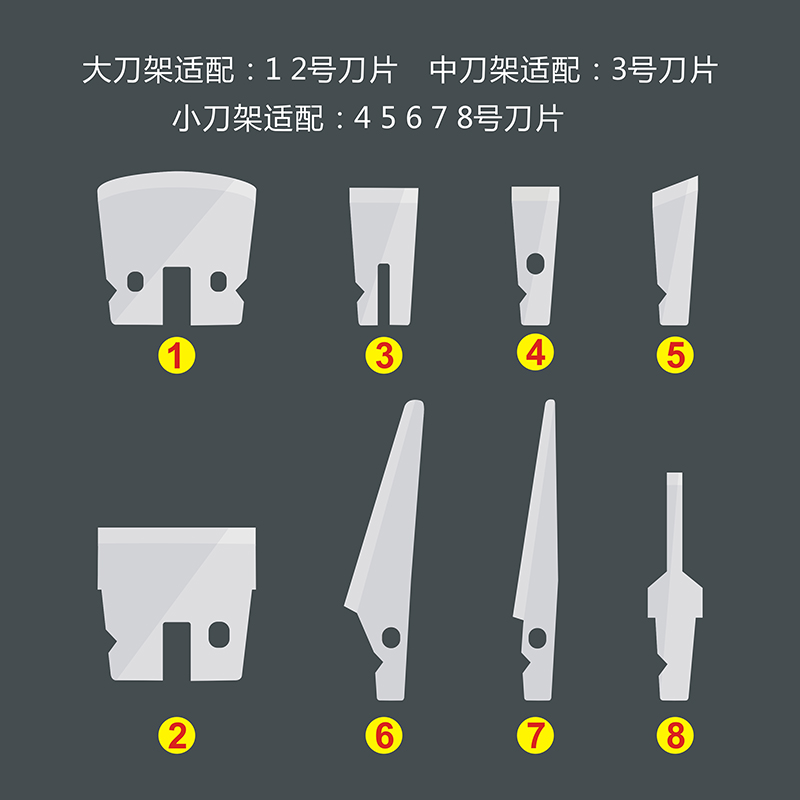 大刀架适配：1 2号刀片　中刀架适配：3号刀片
小刀架适配：4 5 6 7 8号刀片

1
3
4
5
2
6
7
8