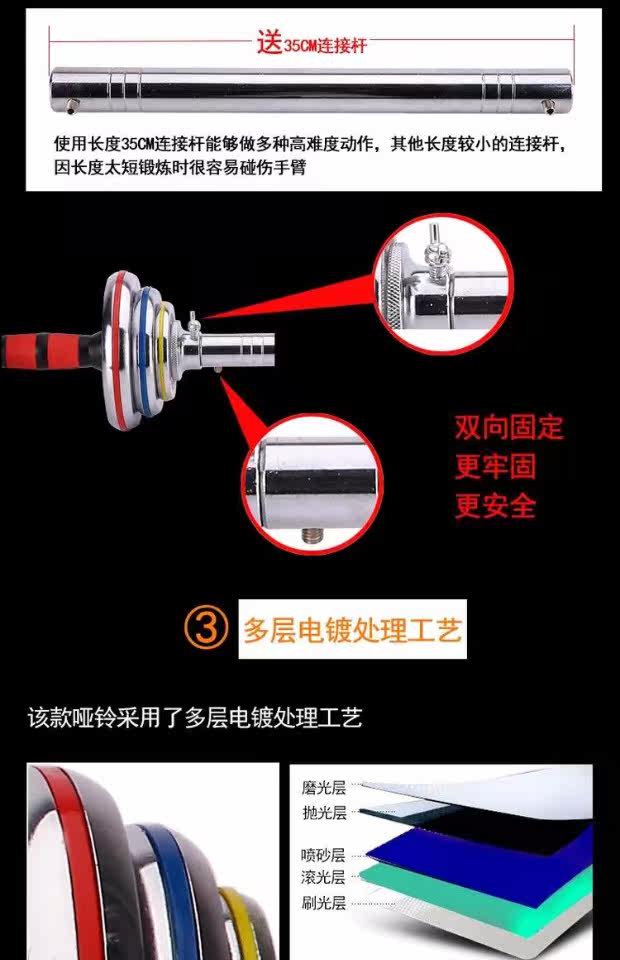 送35CM连接杆

使用长度35CM连接杆能够做多种高难度动作，其他长度较小的连接杆，因长度太短锻炼时很容易碰伤手臂

双向固定
更牢固
更安全

③ 多层电镀处理工艺

该款哑铃采用了多层电镀处理工艺

磨光层
抛光层
喷砂层
滚光层
刷光层