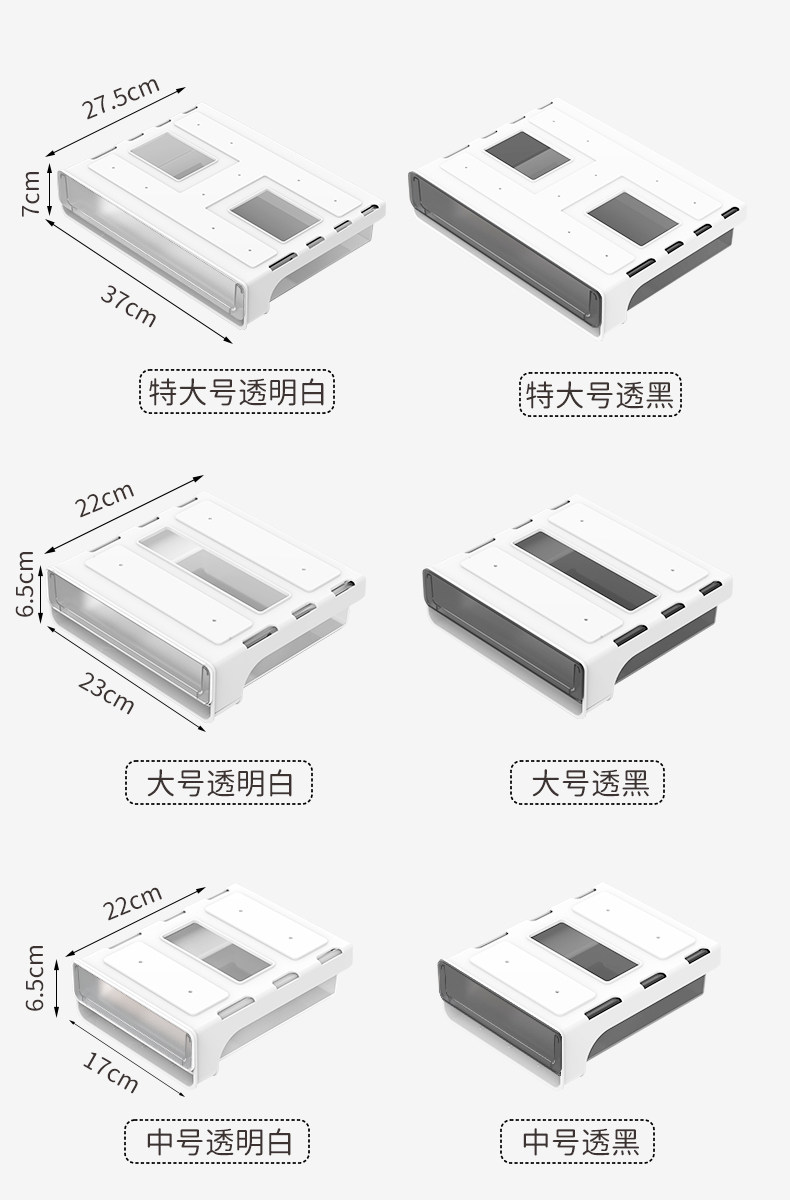 27.5cm
7cm
37cm
特大号透明白
特大号透黑

22cm
6.5cm
23cm
大号透明白
大号透黑

22cm
6.5cm
17cm
中号透明白
中号透黑