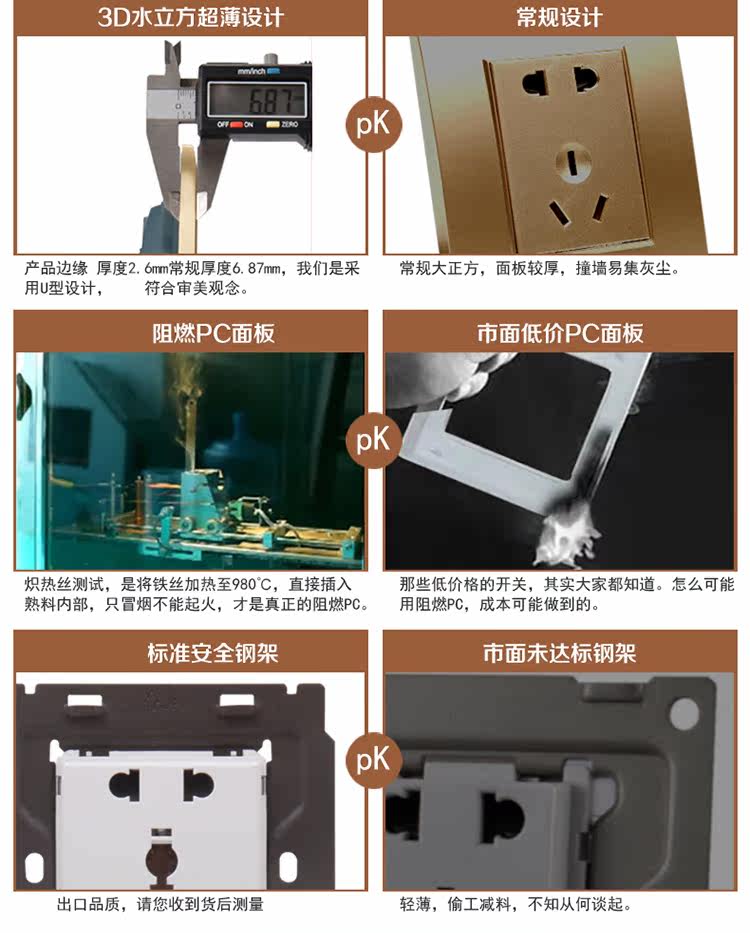 3D水立方超薄设计

mm/inch

6.87

OFF ON ZERO

产品边缘 厚度2.6mm常规厚度6.87mm，我们是采用U型设计， 符合审美观念。

pK

常规设计

常规大正方，面板较厚，撞墙易集灰尘。

阻燃PC面板

炽热丝测试，是将铁丝加热至980℃，直接插入熟料内部，只冒烟不能起火，才是真正的阻燃PC。

pK

市面低价PC面板

那些低价格的开关，其实大家都知道。怎么可能用阻燃PC，成本可能做到的。

标准安全钢架

出口品质，请您收到货后测量

pK

市面未达标钢架

轻薄，偷工减料，不知从何谈起。