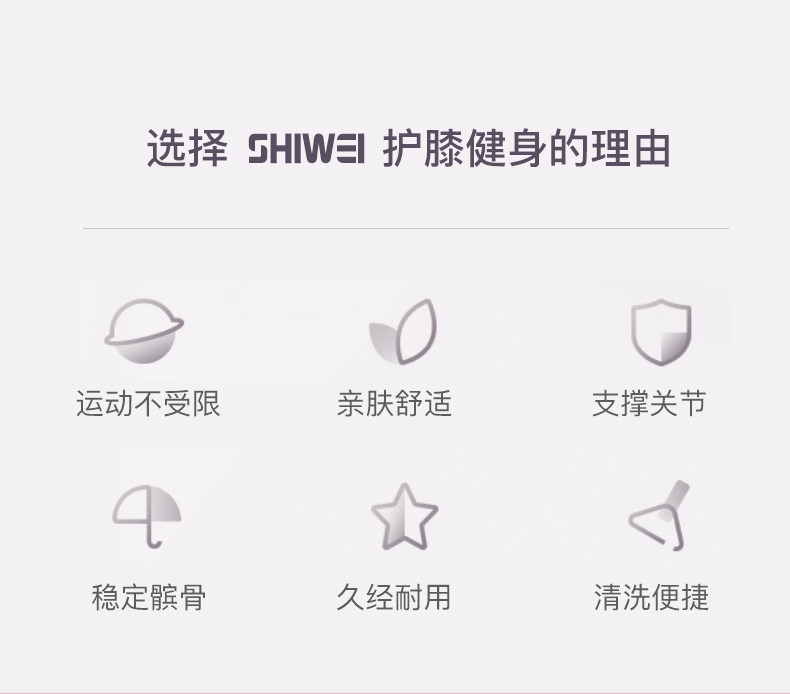 选择 SHIWEI 护膝健身的理由

运动不受限

亲肤舒适

支撑关节

稳定髌骨

久经耐用

清洗便捷