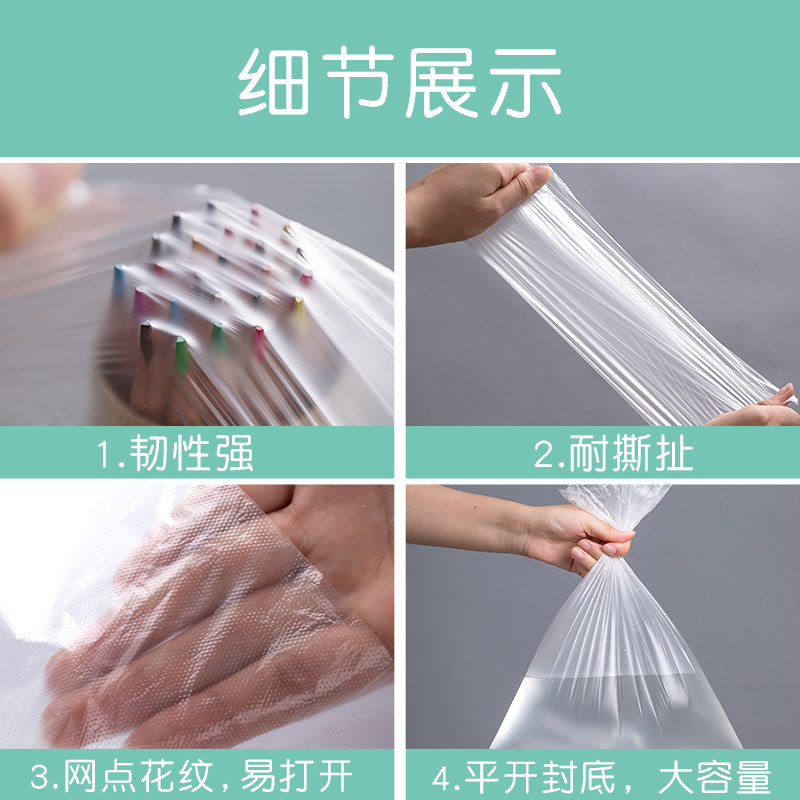 细节展示

1.韧性强

2.耐撕扯

3.网点花纹，易打开

4.平开封底，大容量