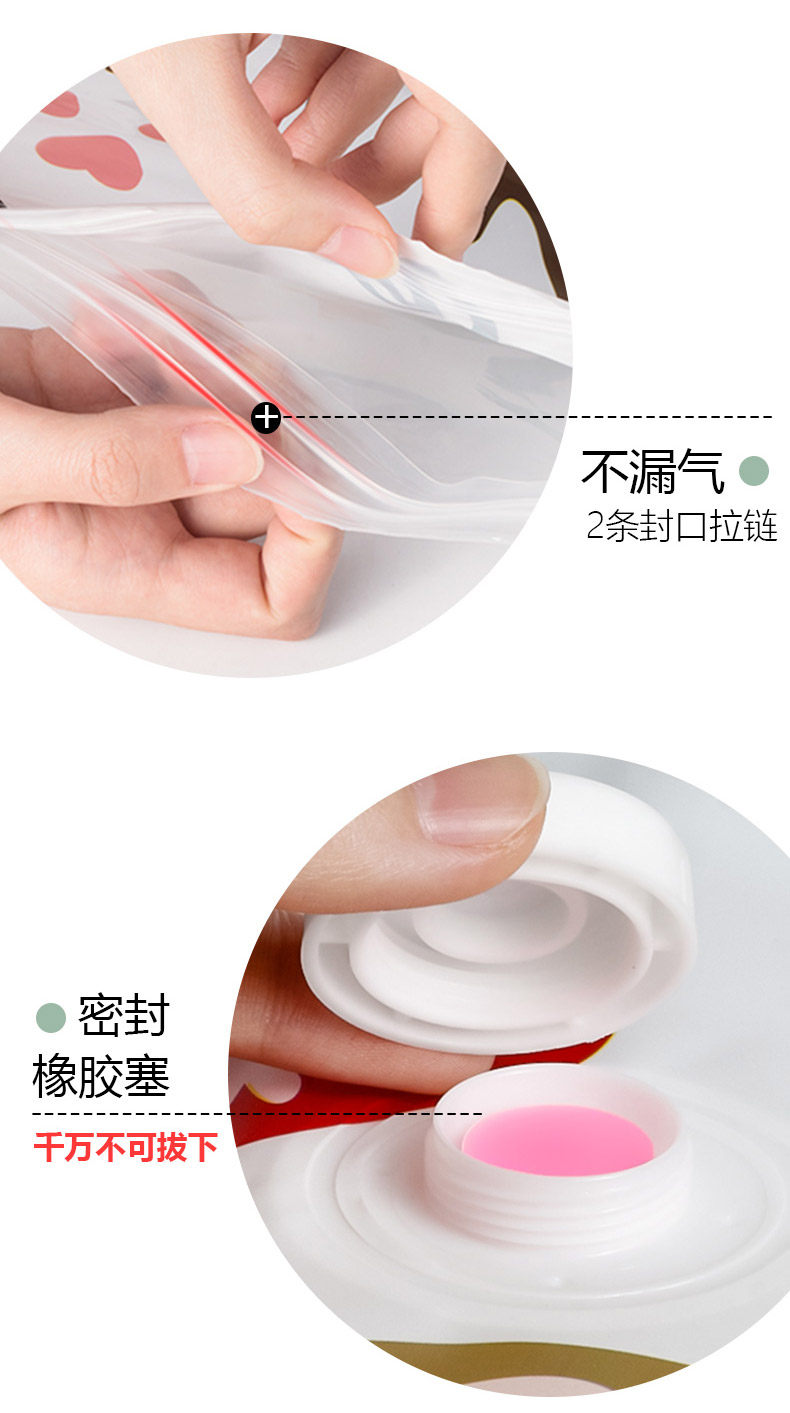 不漏气
2条封口拉链

密封
橡胶塞
千万不可拔下