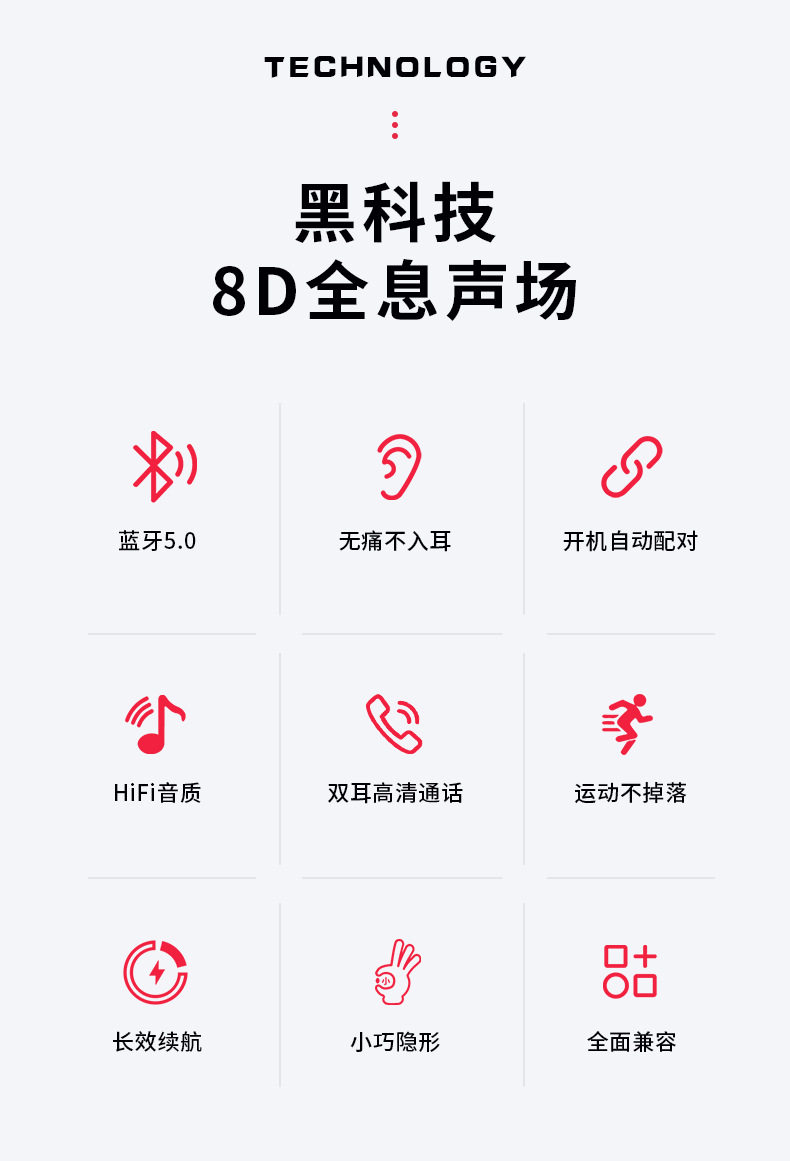 TECHNOLOGY

黑科技
8D全息声场

蓝牙5.0

无痛不入耳

开机自动配对

HiFi音质

双耳高清通话

运动不掉落

长效续航

小巧隐形

全面兼容