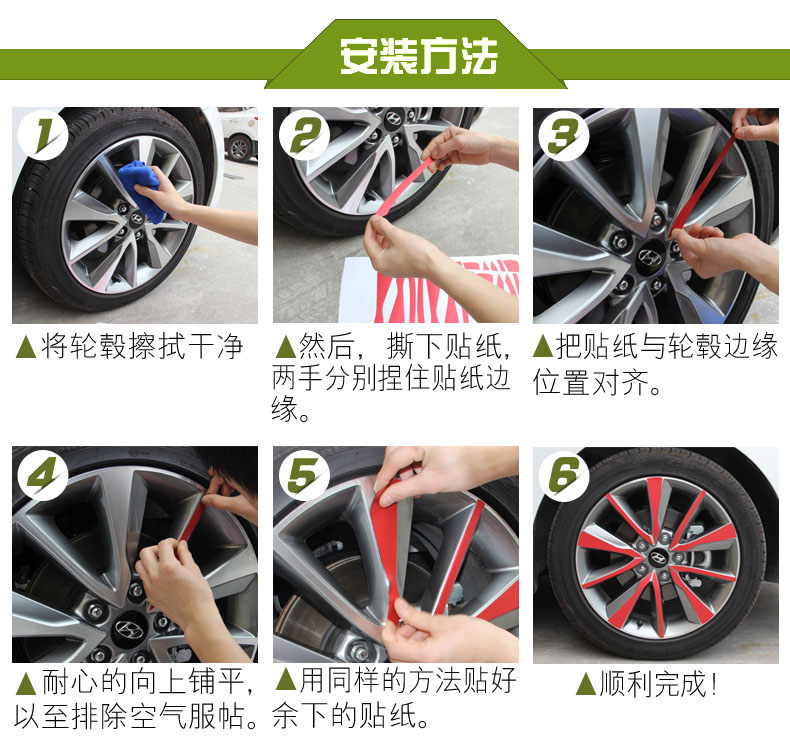 安装方法

1

▲将轮毂擦拭干净

2

▲然后，撕下贴纸，两手分别捏住贴纸边缘。

3

▲把贴纸与轮毂边缘位置对齐。

4

▲耐心的向上铺平，以至排除空气服帖。

5

▲用同样的方法贴好余下的贴纸。

6

▲顺利完成！