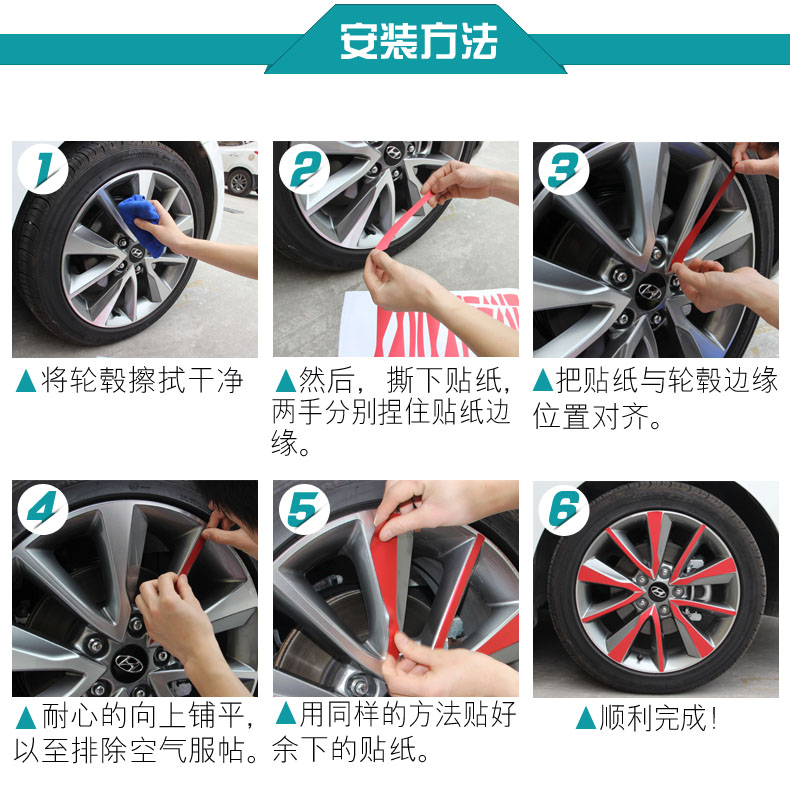 安装方法

1

▲将轮毂擦拭干净

2

▲然后，撕下贴纸，两手分别捏住贴纸边缘。

3

▲把贴纸与轮毂边缘位置对齐。

4

▲耐心的向上铺平，以至排除空气服帖。

5

▲用同样的方法贴好余下的贴纸。

6

▲顺利完成！