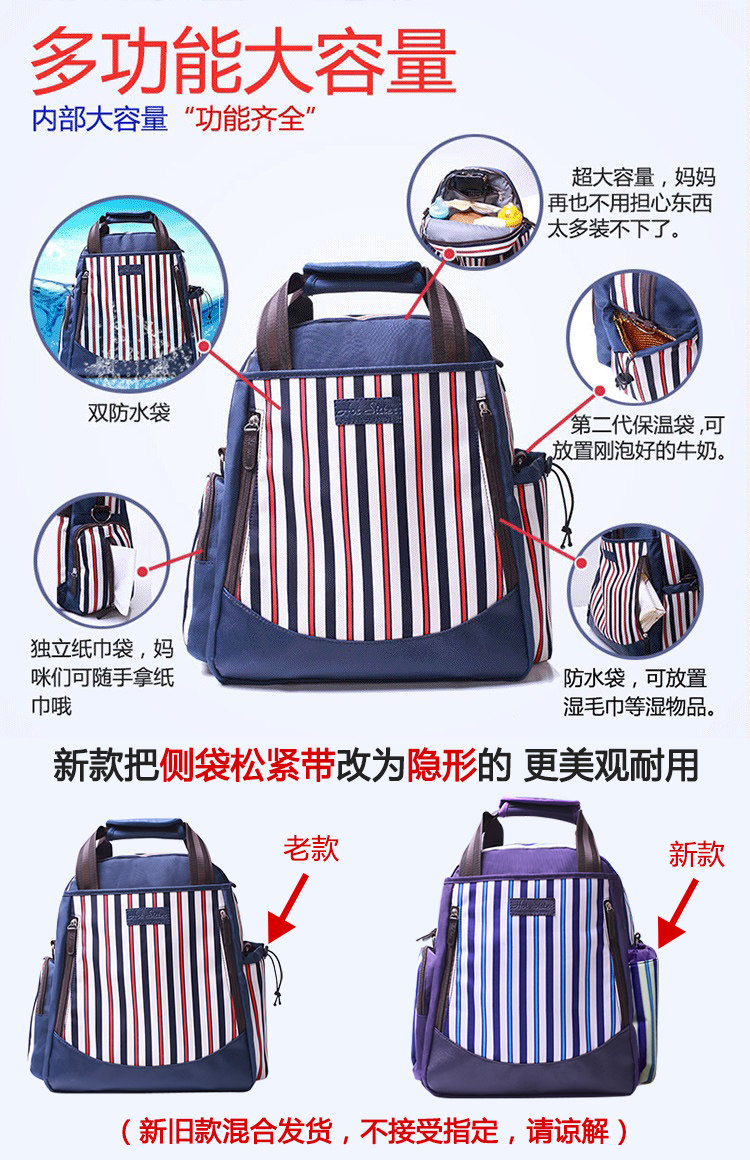 多功能大容量

内部大容量“功能齐全”

超大容量，妈妈再也不用担心东西太多装不下了。

双防水袋

第二代保温袋，可放置刚泡好的牛奶。

独立纸巾袋，妈咪们可随手拿纸巾哦

防水袋，可放置湿毛巾等湿物品。

新款把侧袋松紧带改为隐形的 更美观耐用

老款

新款

（新旧款混合发货，不接受指定，请谅解）