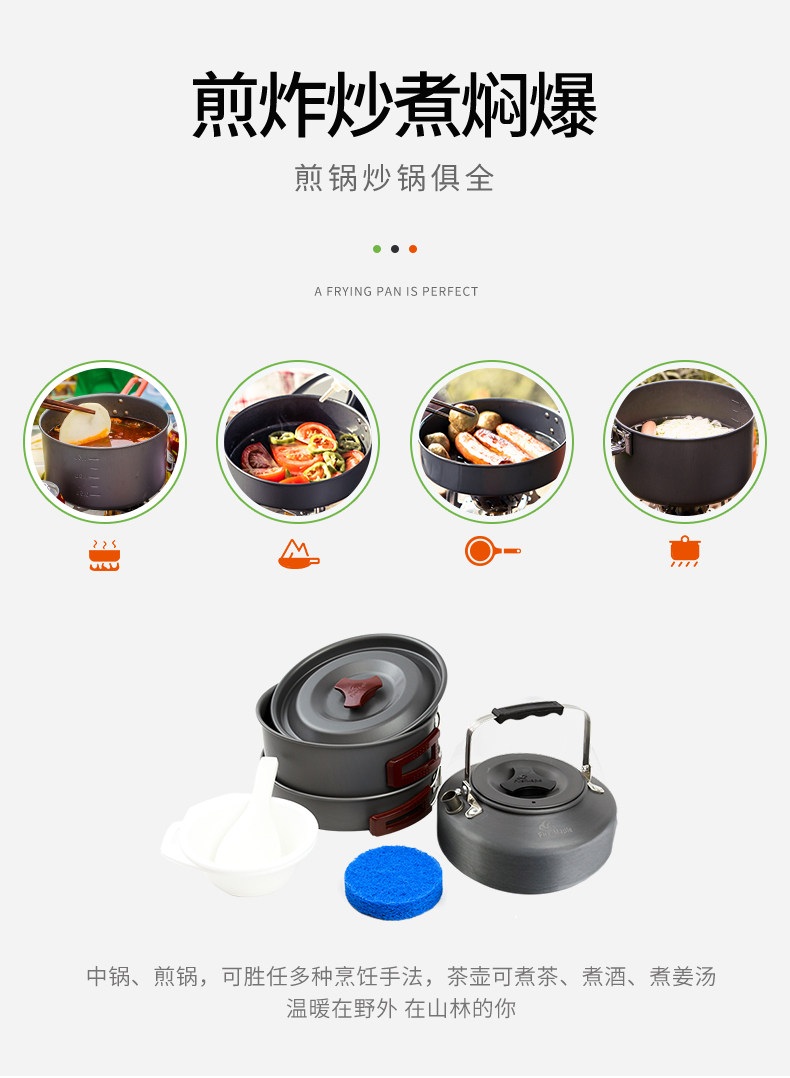 煎炸炒煮焖爆

煎锅炒锅俱全

A FRYING PAN IS PERFECT

中锅、煎锅，可胜任多种烹饪手法，茶壶可煮茶、煮酒、煮姜汤
温暖在野外 在山林的你