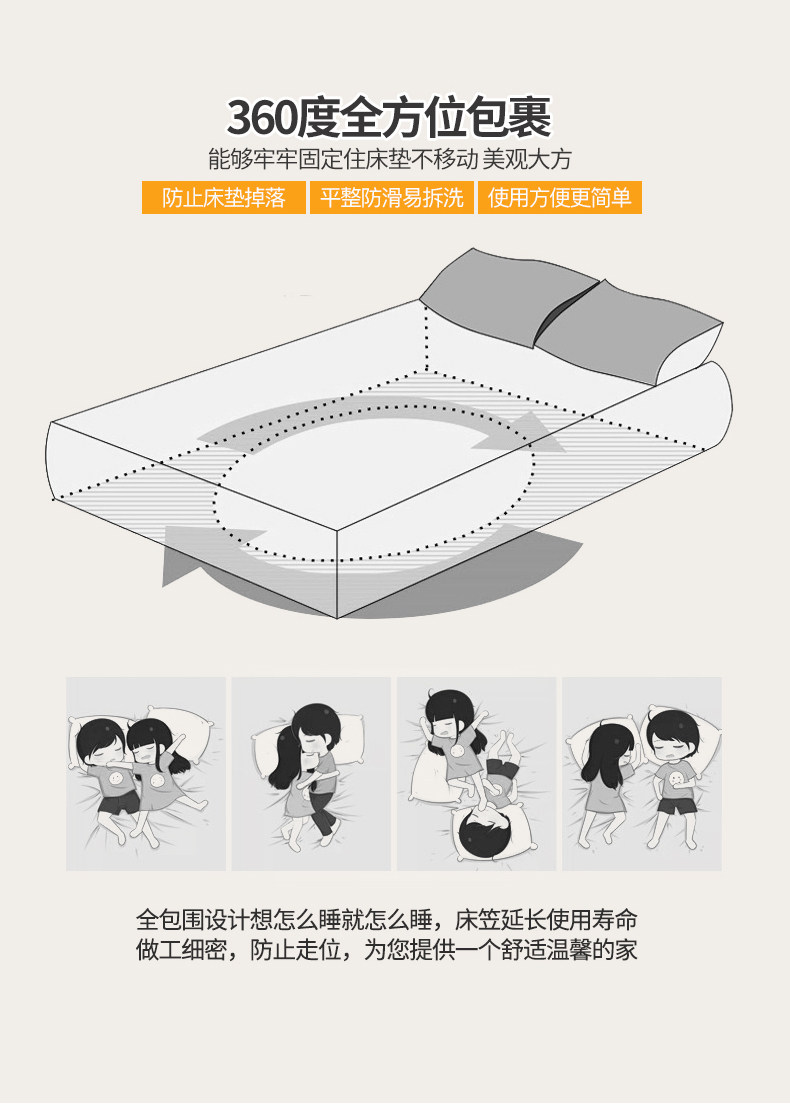 360度全方位包裹

能够牢牢固定住床垫不移动 美观大方

防止床垫掉落 平整防滑易拆洗 使用方便更简单

全包围设计想怎么睡就怎么睡，床笠延长使用寿命
做工细密，防止走位，为您提供一个舒适温馨的家