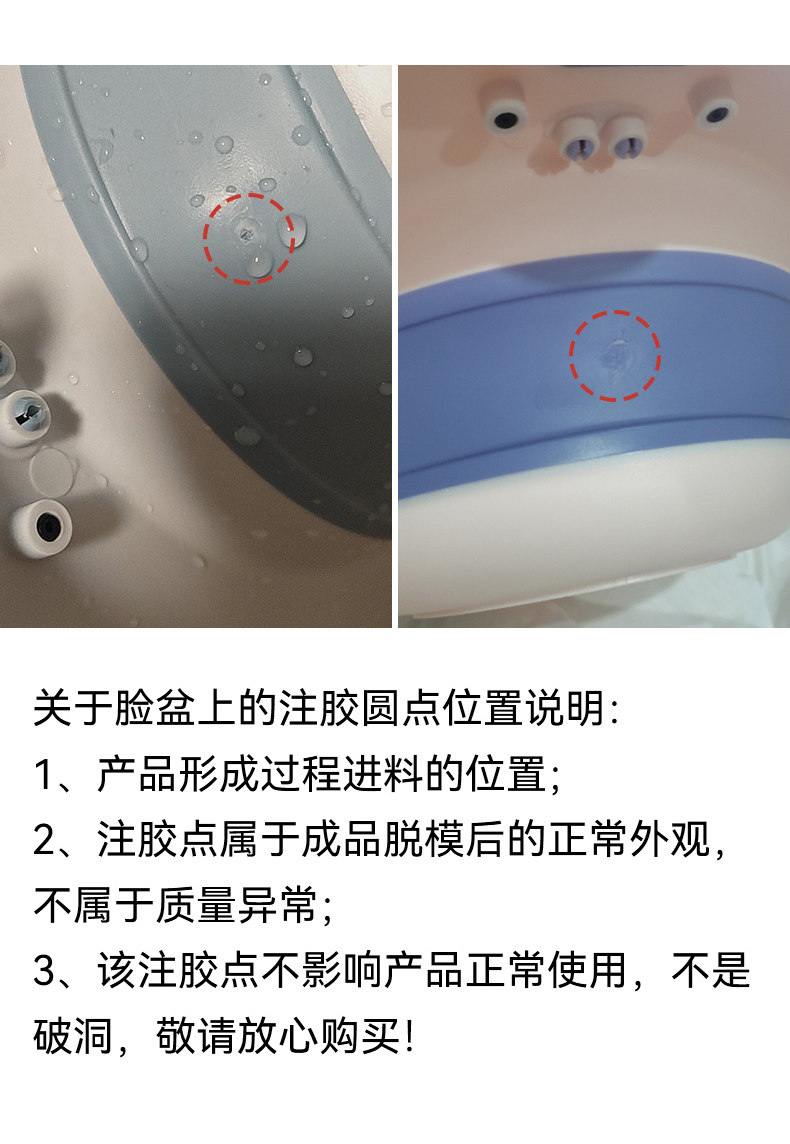 关于脸盆上的注胶圆点位置说明:

1、产品形成过程进料的位置;

2、注胶点属于成品脱模后的正常外观，不属于质量异常;

3、该注胶点不影响产品正常使用，不是破洞，敬请放心购买!