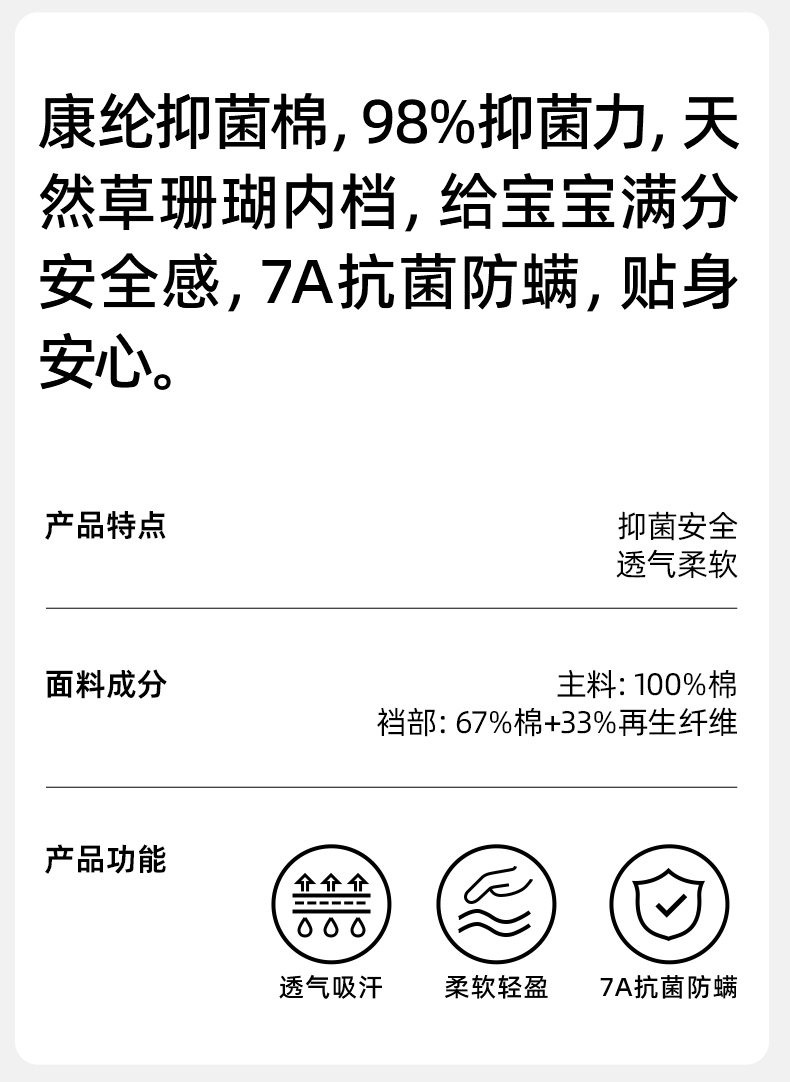 康纶抑菌棉，98%抑菌力，天然草珊瑚内档，给宝宝满分安全感，7A抗菌防螨，贴身安心。

产品特点

抑菌安全
透气柔软

面料成分

主料：100%棉
裆部：67%棉+33%再生纤维

产品功能

透气吸汗

柔软轻盈

7A抗菌防螨