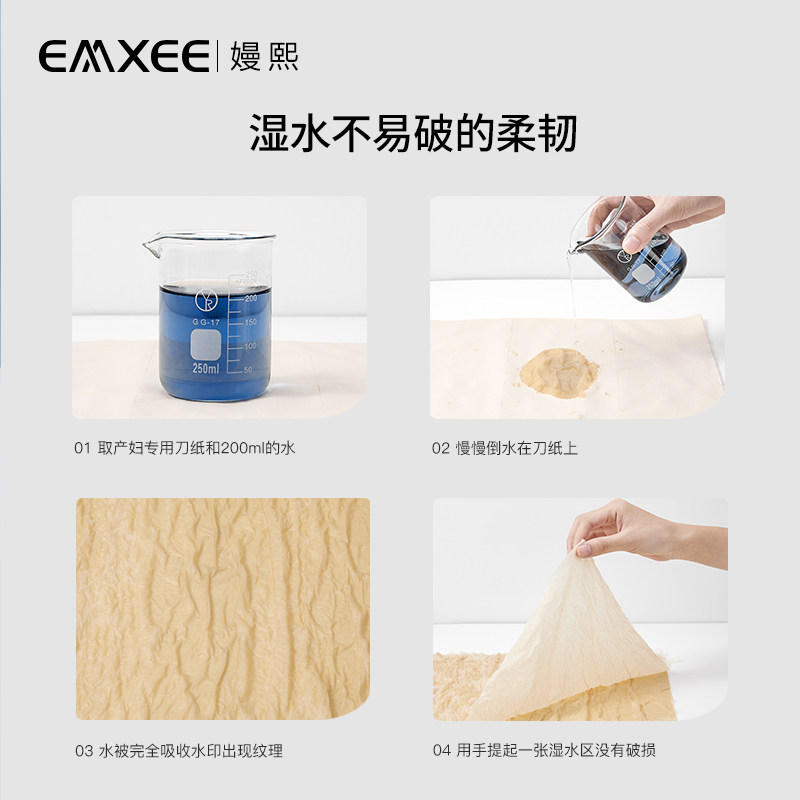 EMXEE | 嫚熙

湿水不易破的柔韧

250
200
150
100
50
GG-17
250ml

01 取产妇专用刀纸和200ml的水

02 慢慢倒水在刀纸上

03 水被完全吸收水印出现纹理

04 用手提起一张湿水区没有破损