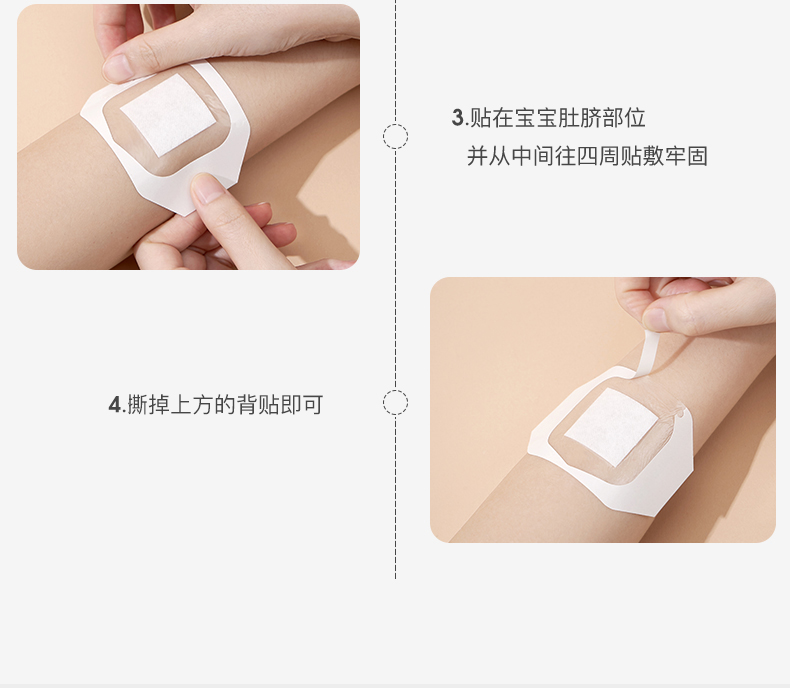 3.贴在宝宝肚脐部位
并从中间往四周贴敷牢固

4.撕掉上方的背贴即可