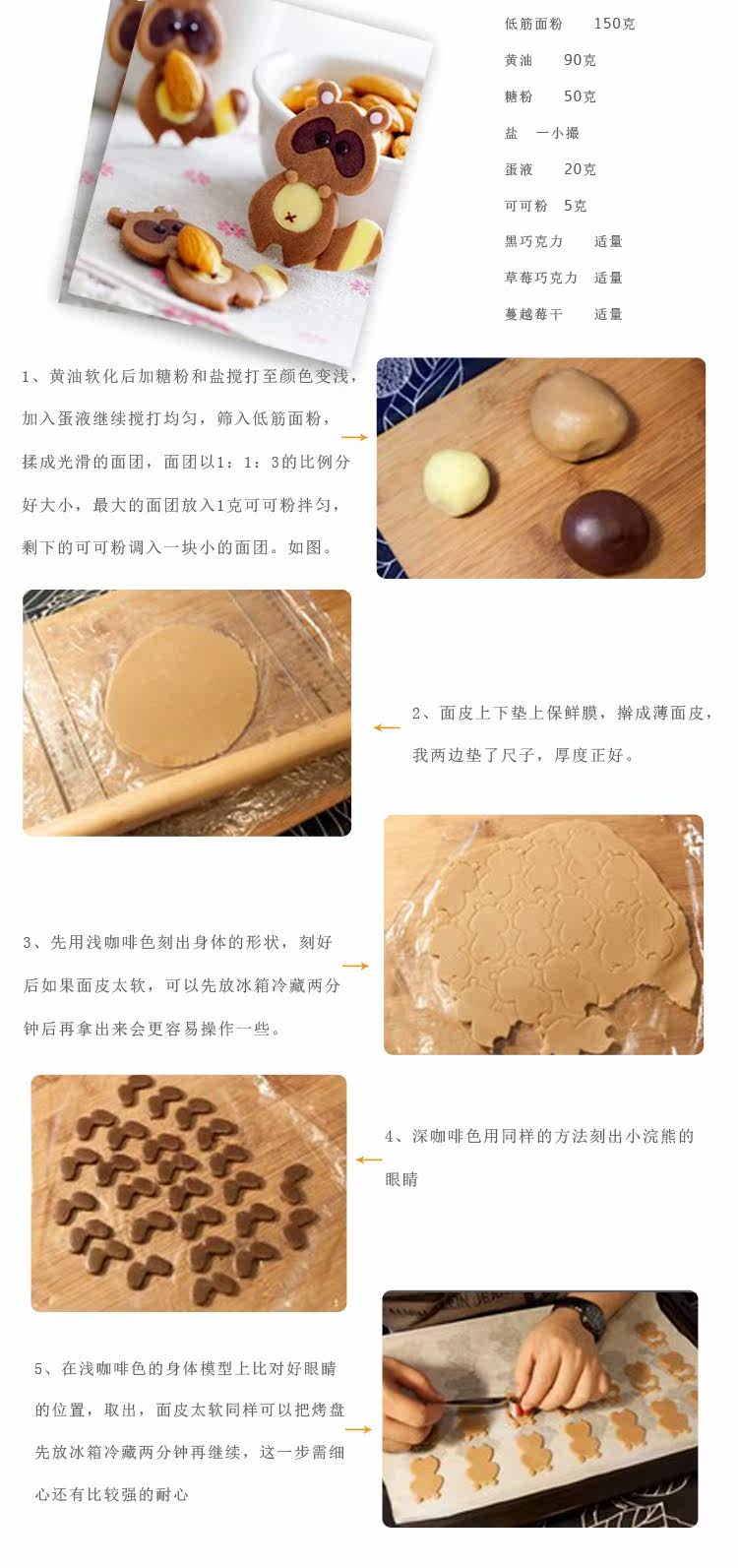 低筋面粉　150克
黄油　90克
糖粉　50克
盐　一小撮
蛋液　20克
可可粉　5克
黑巧克力　适量
草莓巧克力　适量
蔓越莓干　适量

1、黄油软化后加糖粉和盐搅打至颜色变浅，加入蛋液继续搅打均匀，筛入低筋面粉，揉成光滑的面团，面团以1：1：3的比例分好大小，最大的面团放入1克可可粉拌匀，剩下的可可粉调入一块小的面团。如图。

2、面皮上下垫上保鲜膜，擀成薄面皮，我两边垫了尺子，厚度正好。

3、先用浅咖啡色刻出身体的形状，刻好后如果面皮太软，可以先放冰箱冷藏两分钟后再拿出来会更容易操作一些。

4、深咖啡色用同样的方法刻出小浣熊的眼睛

5、在浅咖啡色的身体模型上比对好眼睛的位置，取出，面皮太软同样可以把烤盘先放冰箱冷藏两分钟再继续，这一步需细心还有比较强的耐心