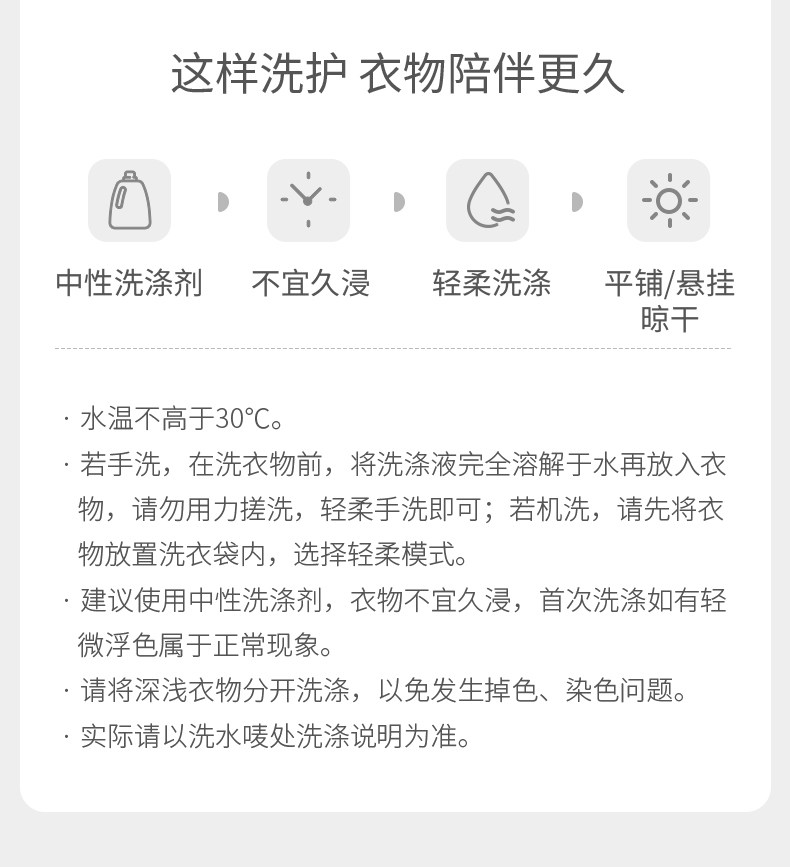 这样洗护 衣物陪伴更久

中性洗涤剂

不宜久浸

轻柔洗涤

平铺/悬挂晾干

· 水温不高于30°C。

· 若手洗，在洗衣物前，将洗涤液完全溶解于水再放入衣物，请勿用力搓洗，轻柔手洗即可；若机洗，请先将衣物放置洗衣袋内，选择轻柔模式。

· 建议使用中性洗涤剂，衣物不宜久浸，首次洗涤如有轻微浮色属于正常现象。

· 请将深浅衣物分开洗涤，以免发生掉色、染色问题。

· 实际请以洗水唛处洗涤说明为准。