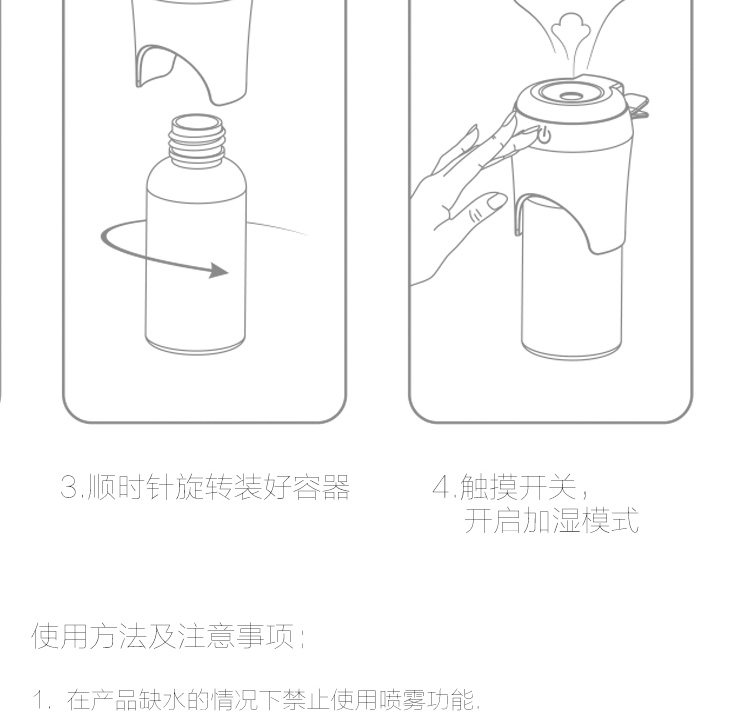 3.顺时针旋转装好容器

4.触摸开关，开启加湿模式

使用方法及注意事项：

1. 在产品缺水的情况下禁止使用喷雾功能.