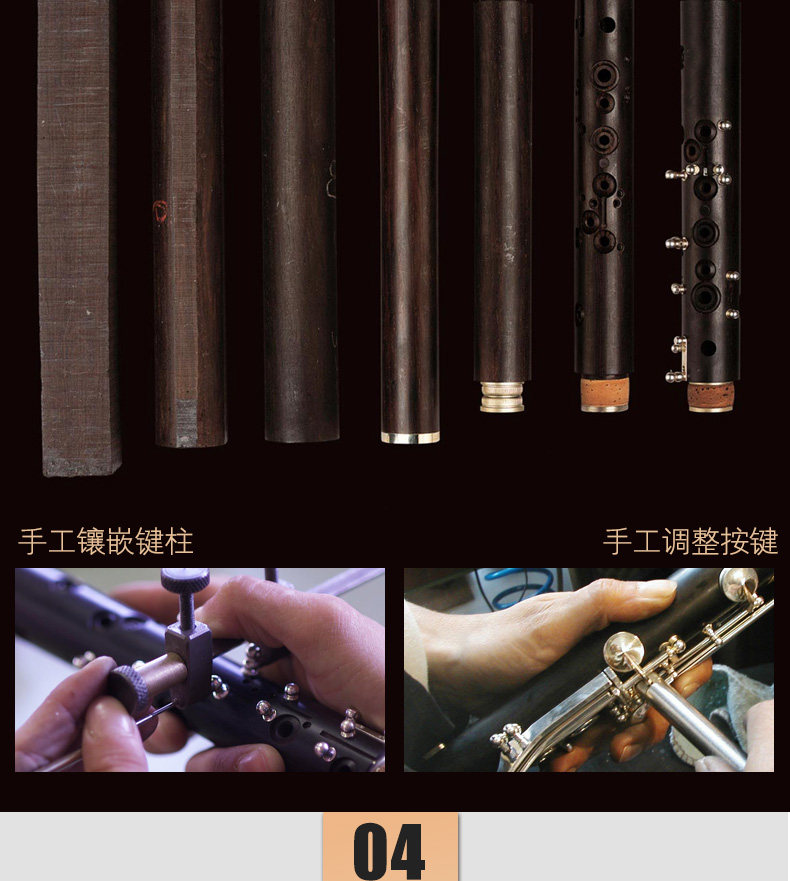 手工镶嵌键柱

手工调整按键

04