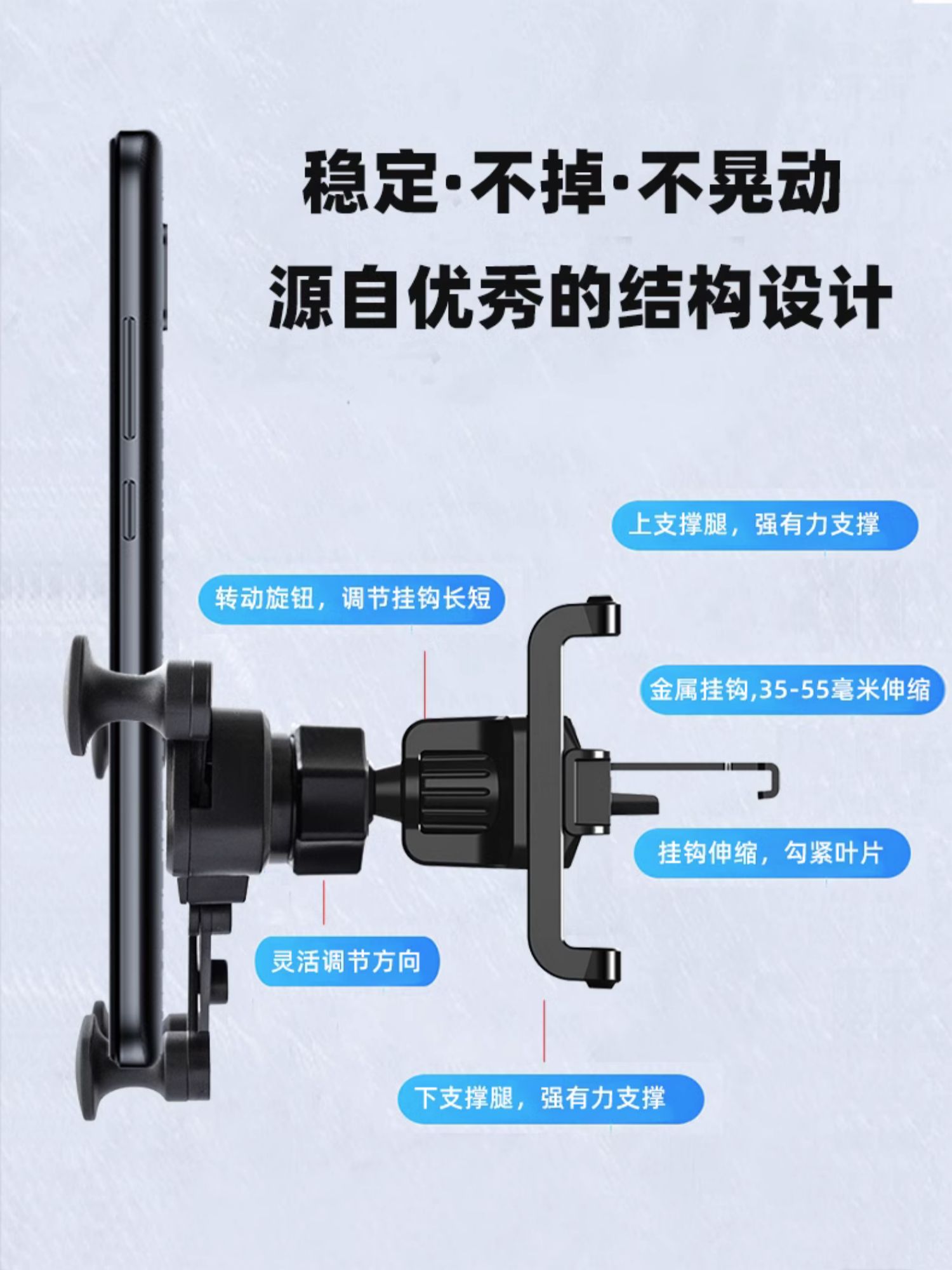 稳定·不掉·不晃动

源自优秀的结构设计

上支撑腿，强有力支撑

转动旋钮，调节挂钩长短

金属挂钩,35-55毫米伸缩

挂钩伸缩，勾紧叶片

灵活调节方向

下支撑腿，强有力支撑