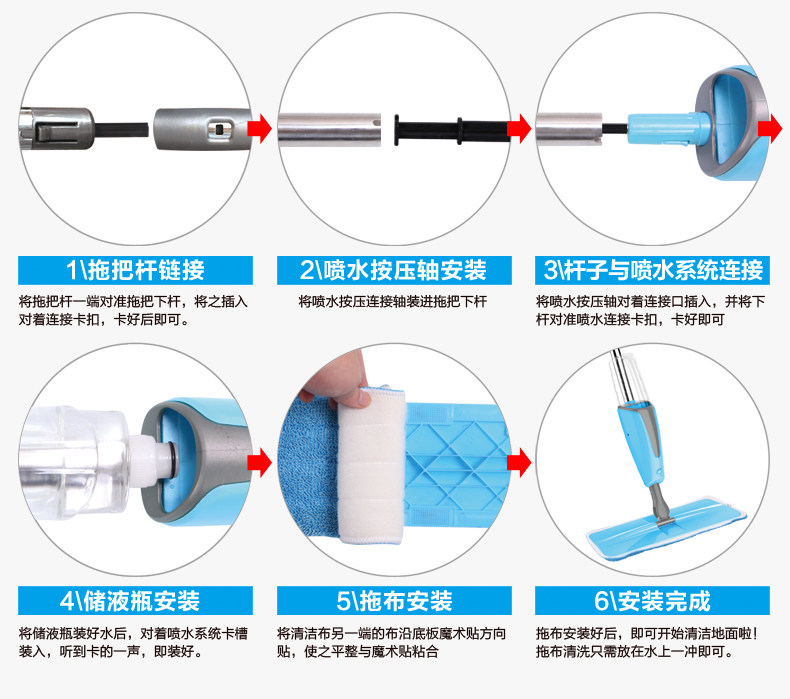 1\拖把杆链接

将拖把杆一端对准拖把下杆，将之插入对着连接卡扣，卡好后即可。

2\喷水按压轴安装

将喷水按压连接轴装进拖把下杆

3\杆子与喷水系统连接

将喷水按压轴对着连接口插入，并将下杆对准喷水连接卡扣，卡好即可

4\储液瓶安装

将储液瓶装好水后，对着喷水系统卡槽装入，听到卡的一声，即装好。

5\拖布安装

将清洁布另一端的布沿底板魔术贴方向贴，使之平整与魔术贴粘合

6\安装完成

拖布安装好后，即可开始清洁地面啦！拖布清洗只需放在水上一冲即可。