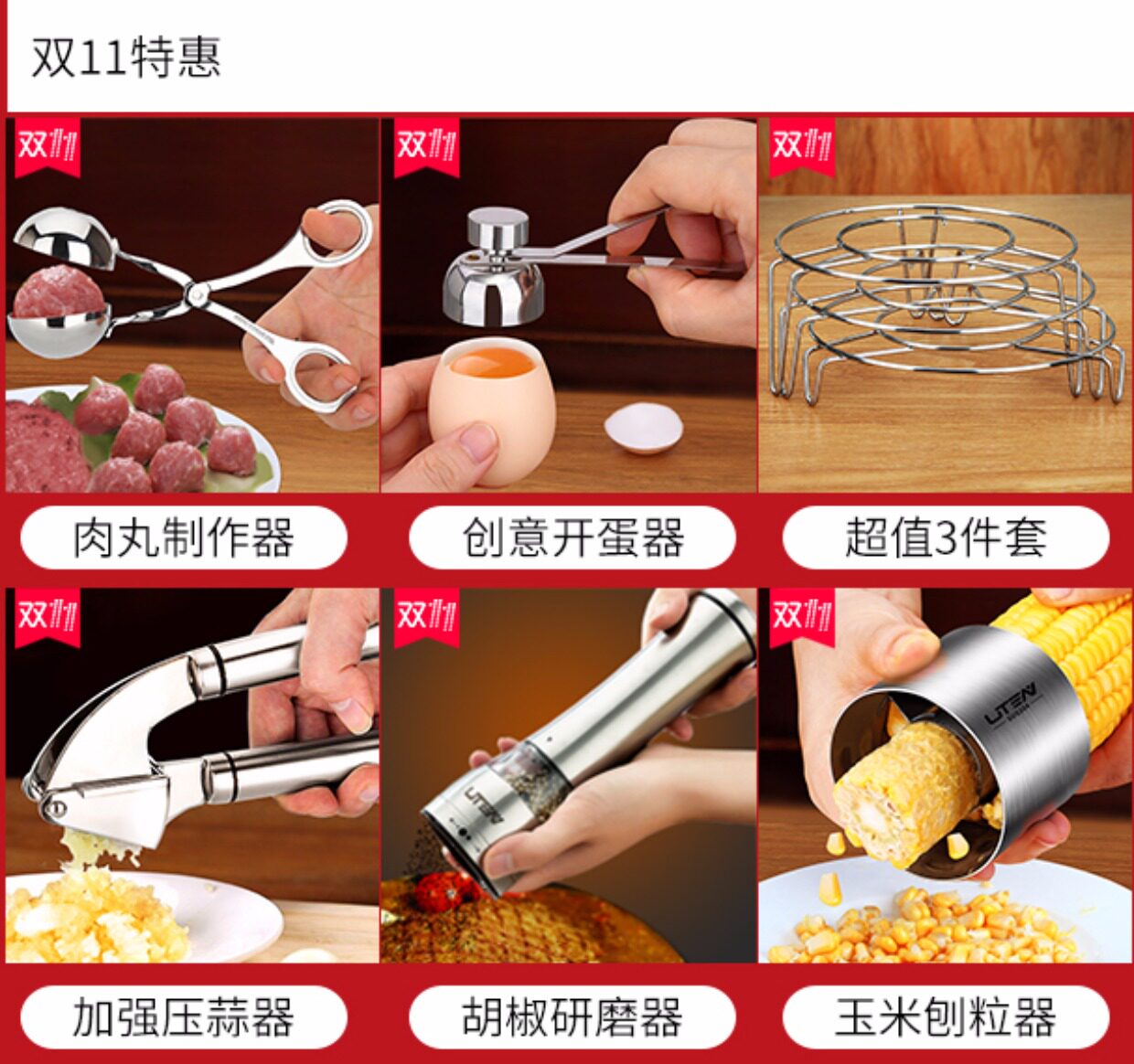 双11特惠

双11

肉丸制作器

双11

创意开蛋器

双11

超值3件套

双11

加强压蒜器

双11

UTEN

胡椒研磨器

双11

UTEN

玉米刨粒器