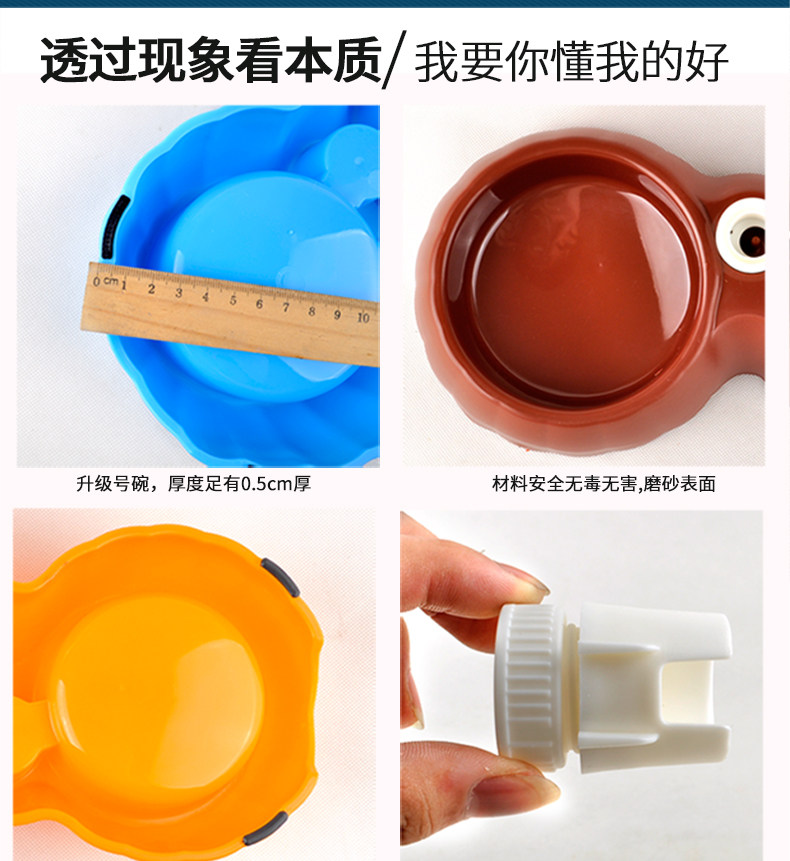 透过现象看本质/我要你懂我的好

0 cm 1 2 3 4 5 6 7 8 9 10

升级号碗，厚度足有0.5cm厚

材料安全无毒无害,磨砂表面