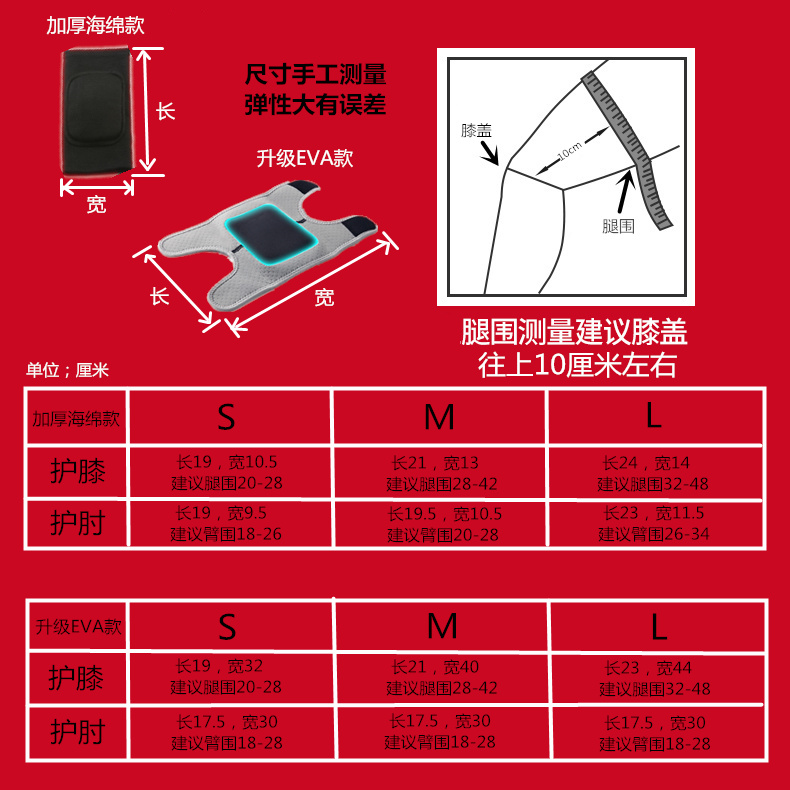 加厚海绵款

长

宽

尺寸手工测量
弹性大有误差

升级EVA款

长

宽

膝盖

10cm

腿围

腿围测量建议膝盖
往上10厘米左右

单位；厘米

| 加厚海绵款 | S | M | L |
|---|---|---|---|
| 护膝 | 长19，宽10.5 建议腿围20-28 | 长21，宽13 建议腿围28-42 | 长24，宽14 建议腿围32-48 |
| 护肘 | 长19，宽9.5 建议臂围18-26 | 长19.5，宽10.5 建议臂围20-28 | 长23，宽11.5 建议臂围26-34 |

| 升级EVA款 | S | M | L |
|---|---|---|---|
| 护膝 | 长19，宽32 建议腿围20-28 | 长21，宽40 建议腿围28-42 | 长23，宽44 建议腿围32-48 |
| 护肘 | 长17.5，宽30 建议臂围18-28 | 长17.5，宽30 建议臂围18-28 | 长17.5，宽30 建议臂围18-28 |