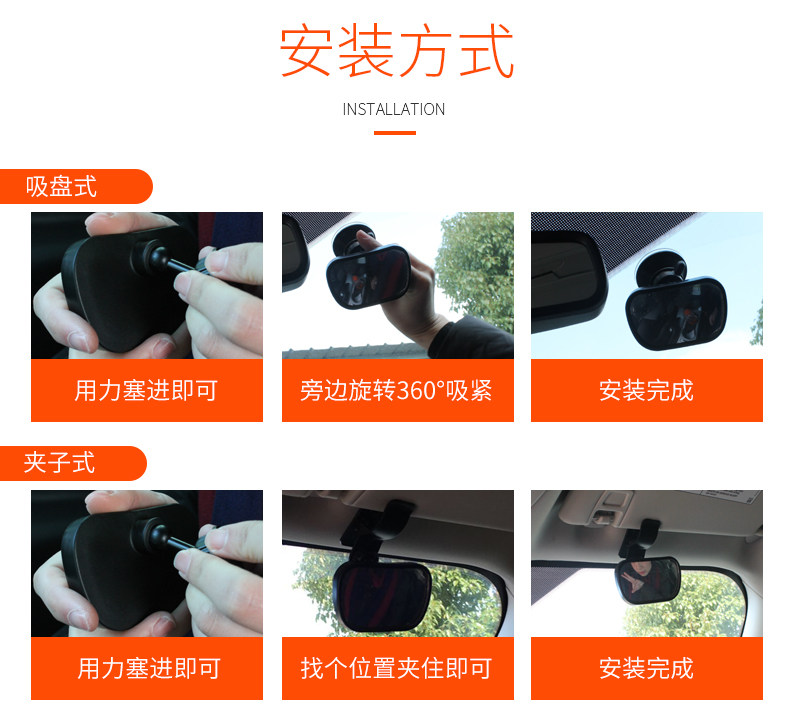 安装方式

INSTALLATION

吸盘式

用力塞进即可

旁边旋转360°吸紧

安装完成

夹子式

用力塞进即可

找个位置夹住即可

安装完成