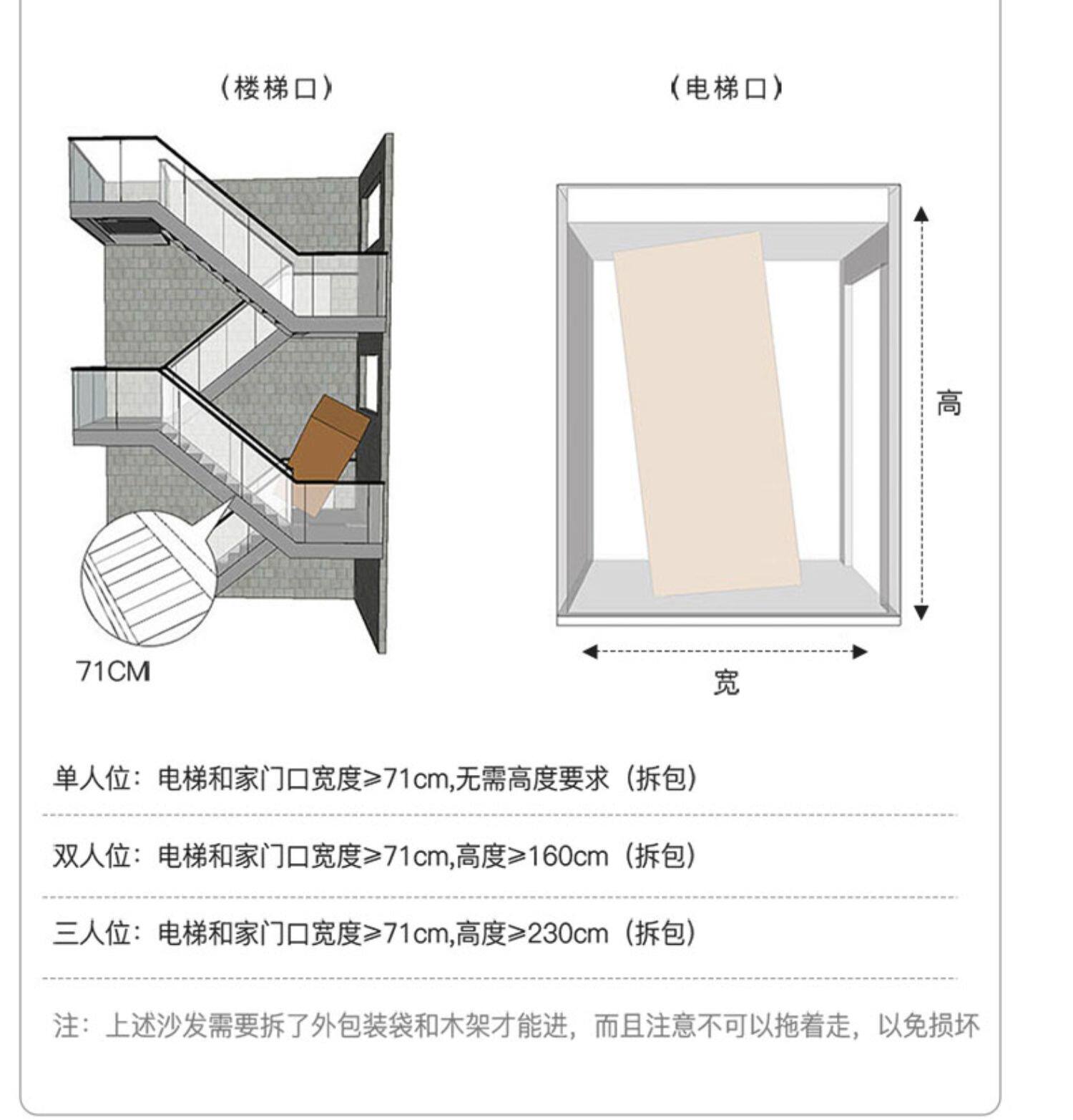 （楼梯口）

（电梯口）

71CM

高

宽

单人位：电梯和家门口宽度≥71cm,无需高度要求（拆包）

双人位：电梯和家门口宽度≥71cm,高度≥160cm（拆包）

三人位：电梯和家门口宽度≥71cm,高度≥230cm（拆包）

注：上述沙发需要拆了外包装袋和木架才能进，而且注意不可以拖着走，以免损坏