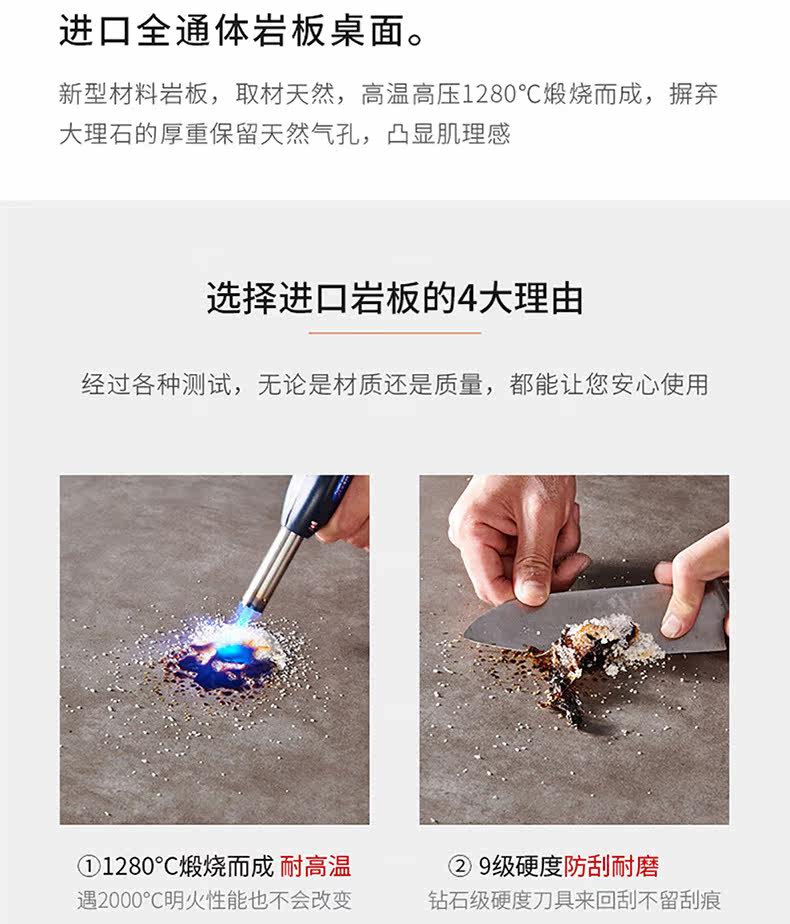 进口全通体岩板桌面。

新型材料岩板，取材天然，高温高压1280°C煅烧而成，摒弃大理石的厚重保留天然气孔，凸显肌理感

选择进口岩板的4大理由

经过各种测试，无论是材质还是质量，都能让您安心使用

①1280°C煅烧而成 耐高温
遇2000°C明火性能也不会改变

② 9级硬度防刮耐磨
钻石级硬度刀具来回刮不留刮痕