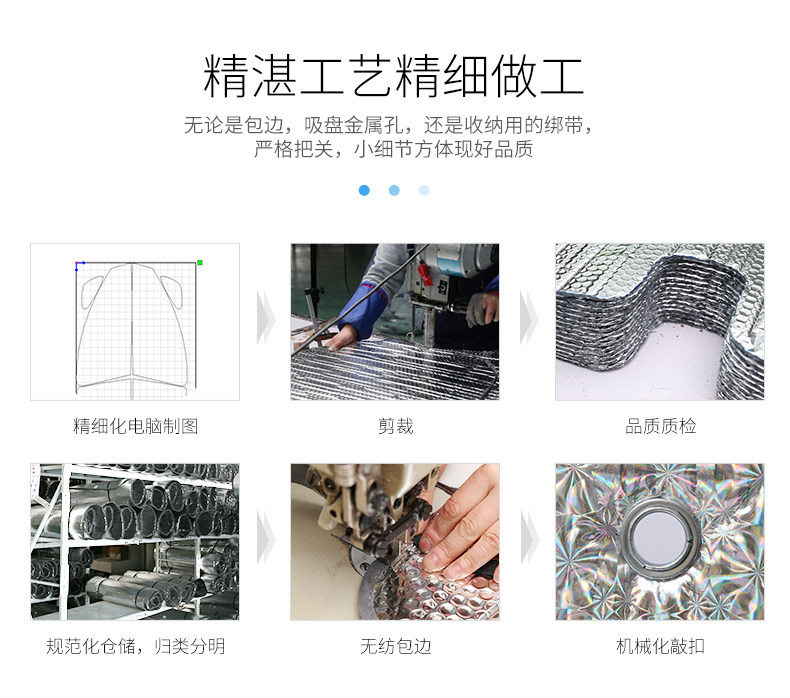 精湛工艺精细做工

无论是包边，吸盘金属孔，还是收纳用的绑带，严格把关，小细节方体现好品质

精细化电脑制图

剪裁

品质质检

规范化仓储，归类分明

无纺包边

机械化敲扣