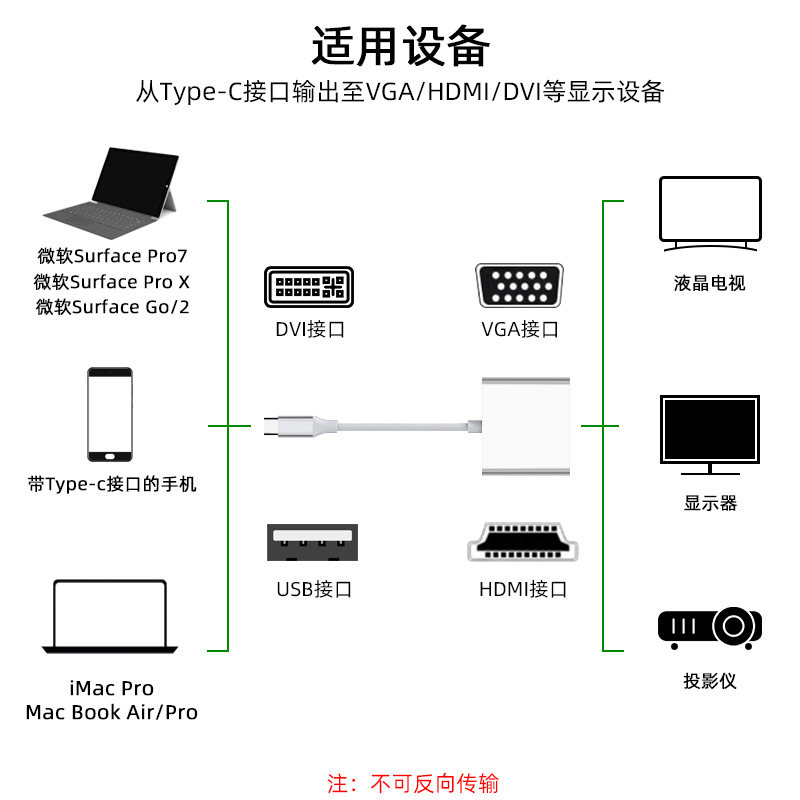 适用设备
从Type-C接口输出至VGA/HDMI/DVI等显示设备

微软Surface Pro7
微软Surface Pro X
微软Surface Go/2

带Type-c接口的手机

iMac Pro
Mac Book Air/Pro

DVI接口

VGA接口

USB接口

HDMI接口

液晶电视

显示器

投影仪

注：不可反向传输