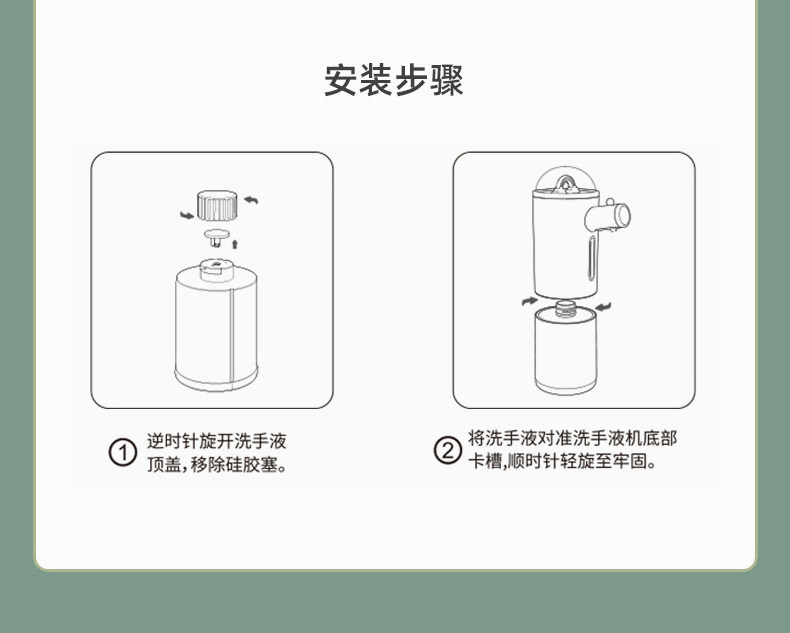 安装步骤

① 逆时针旋开洗手液顶盖,移除硅胶塞。

② 将洗手液对准洗手液机底部卡槽,顺时针轻旋至牢固。