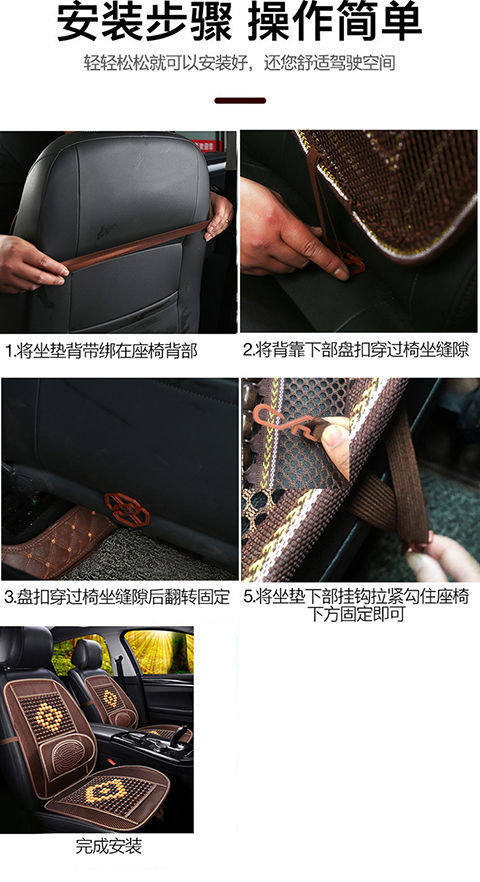 安装步骤 操作简单

轻轻松松就可以安装好，还您舒适驾驶空间

1.将坐垫背带绑在座椅背部

2.将背靠下部盘扣穿过椅坐缝隙

3.盘扣穿过椅坐缝隙后翻转固定

5.将坐垫下部挂钩拉紧勾住座椅下方固定即可

完成安装