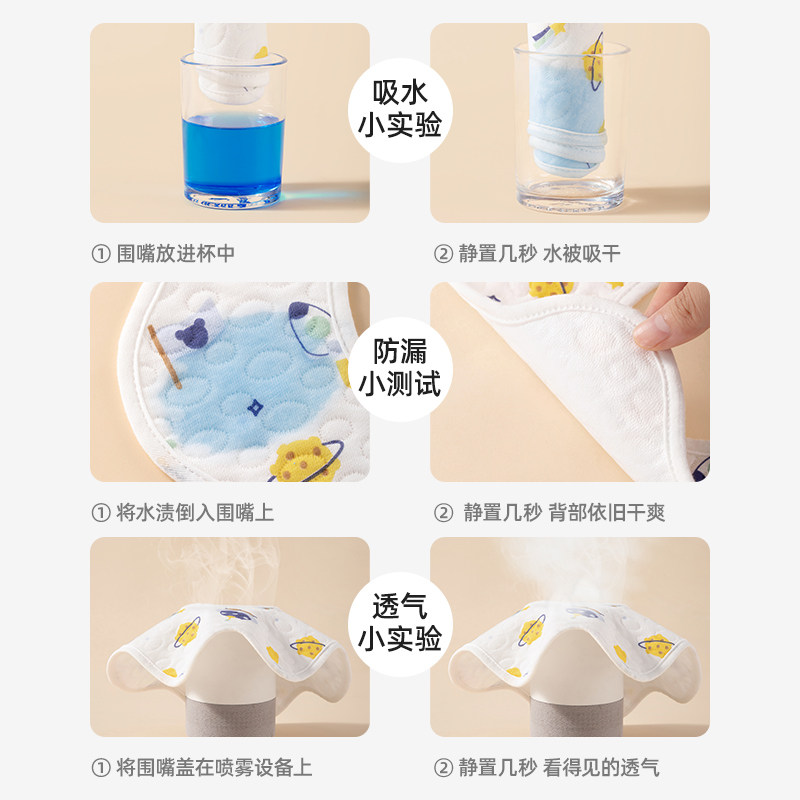 吸水
小实验

① 围嘴放进杯中

② 静置几秒 水被吸干

防漏
小测试

① 将水渍倒入围嘴上

② 静置几秒 背部依旧干爽

透气
小实验

① 将围嘴盖在喷雾设备上

② 静置几秒 看得见的透气