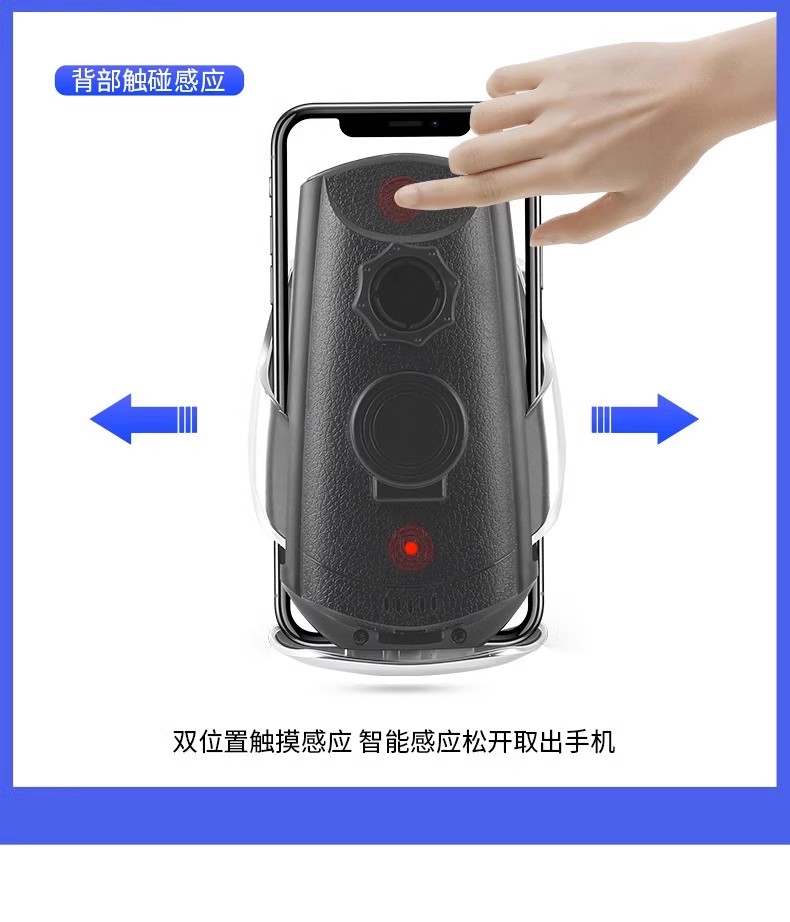 背部触碰感应

双位置触摸感应 智能感应松开取出手机