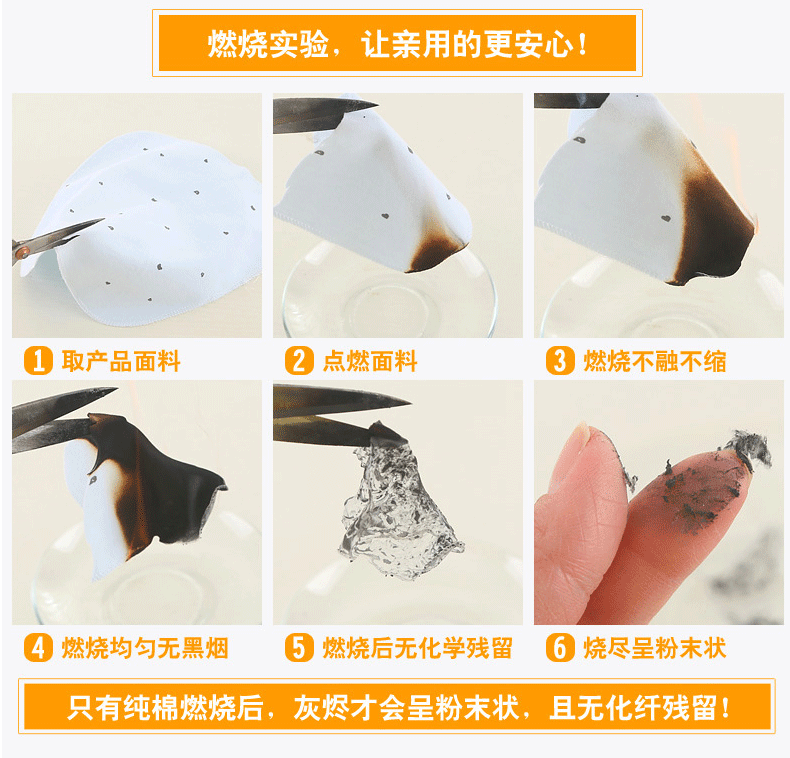 燃烧实验，让亲用的更安心！

1 取产品面料

2 点燃面料

3 燃烧不融不缩

4 燃烧均匀无黑烟

5 燃烧后无化学残留

6 烧尽呈粉末状

只有纯棉燃烧后，灰烬才会呈粉末状，且无化纤残留！