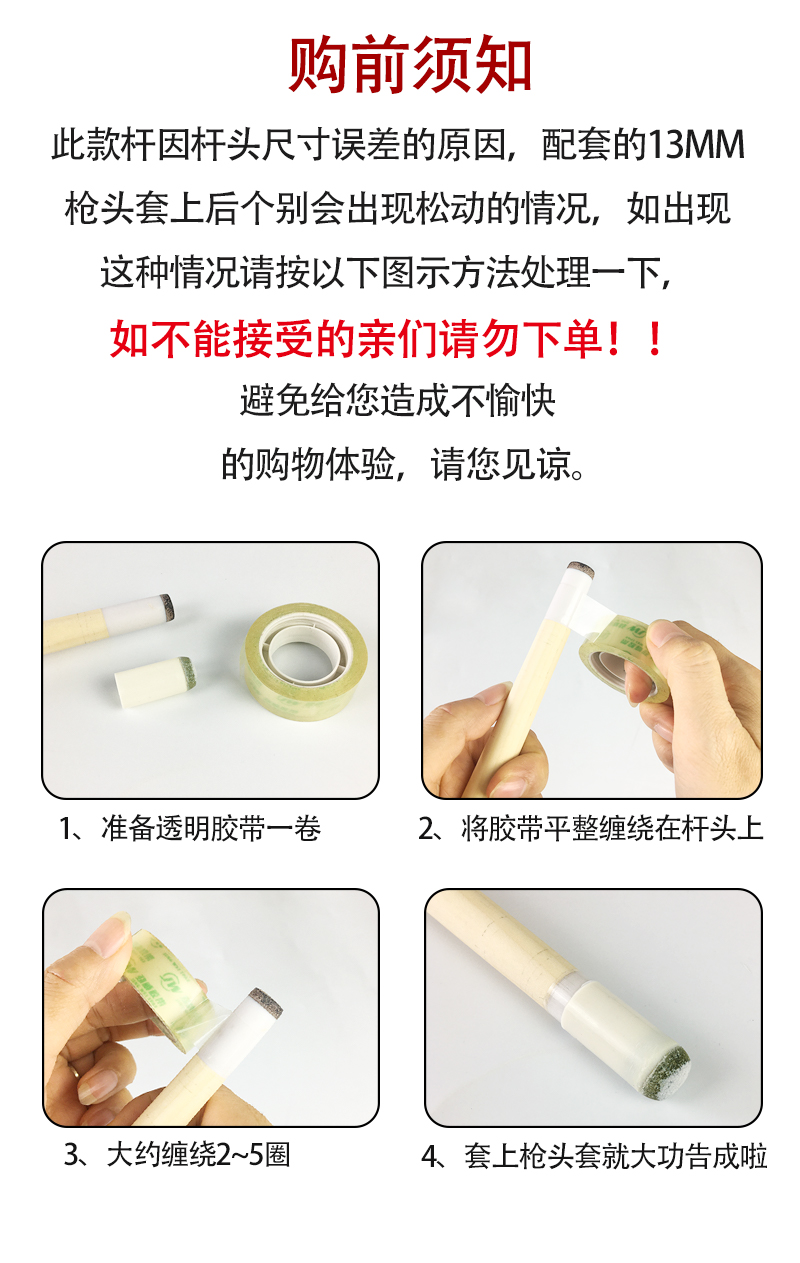 购前须知

此款杆因杆头尺寸误差的原因，配套的13MM枪头套上后个别会出现松动的情况，如出现这种情况请按以下图示方法处理一下，

如不能接受的亲们请勿下单！！

避免给您造成不愉快的购物体验，请您见谅。

1、准备透明胶带一卷

2、将胶带平整缠绕在杆头上

3、大约缠绕2~5圈

4、套上枪头套就大功告成啦