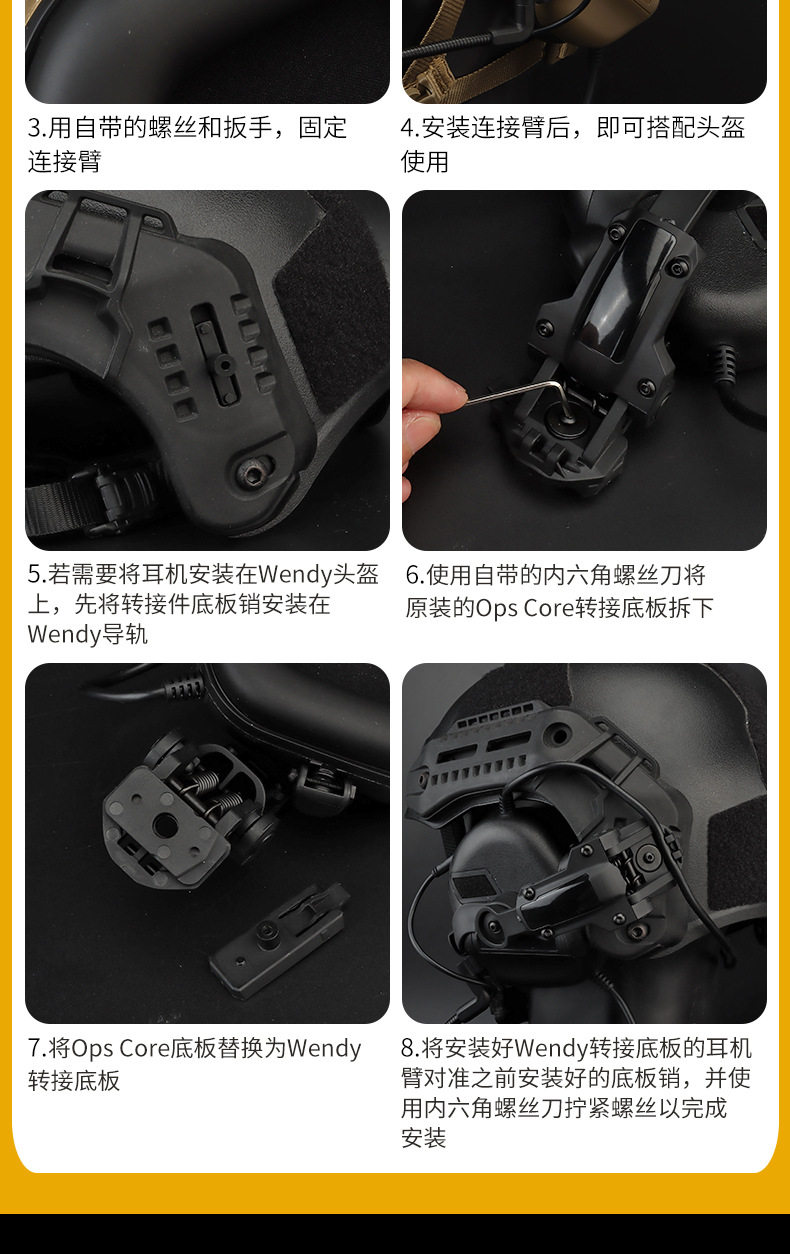 3.用自带的螺丝和扳手，固定连接臂

4.安装连接臂后，即可搭配头盔使用

5.若需要将耳机安装在Wendy头盔上，先将转接件底板销安装在Wendy导轨

6.使用自带的内六角螺丝刀将原装的Ops Core转接底板拆下

7.将Ops Core底板替换为Wendy转接底板

8.将安装好Wendy转接底板的耳机臂对准之前安装好的底板销，并使用内六角螺丝刀拧紧螺丝以完成安装