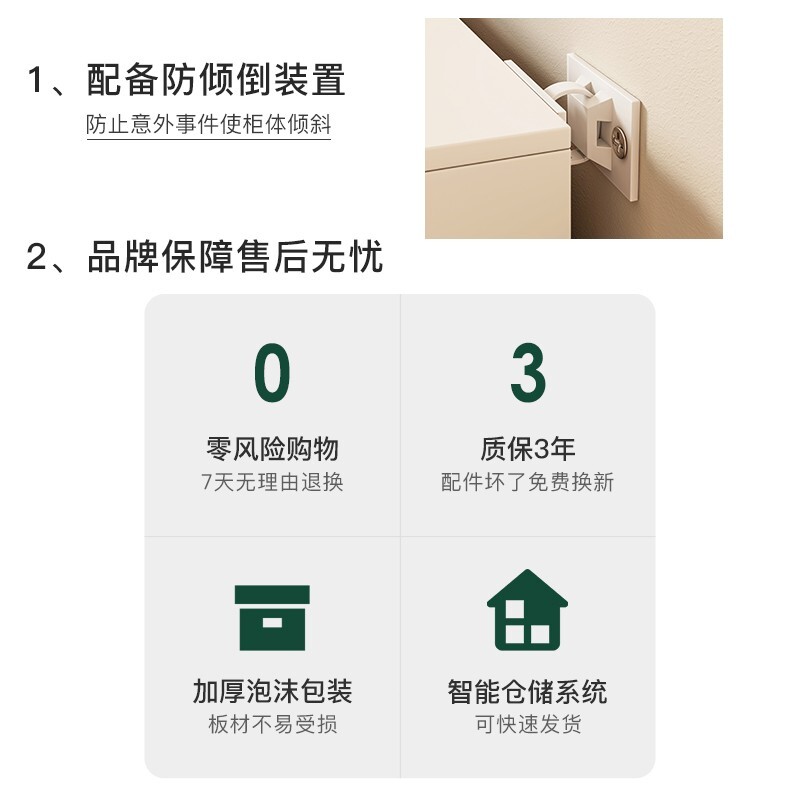 1、配备防倾倒装置
防止意外事件使柜体倾斜

2、品牌保障售后无忧

0
零风险购物
7天无理由退换

3
质保3年
配件坏了免费换新

加厚泡沫包装
板材不易受损

智能仓储系统
可快速发货