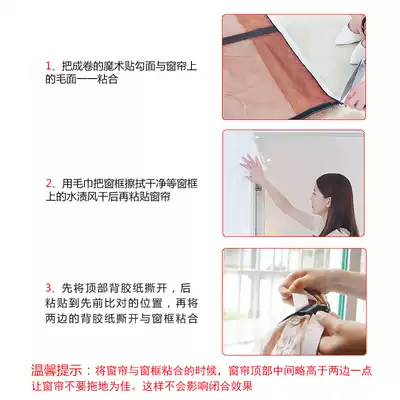 1、把成卷的魔术贴勾面与窗帘上的毛面一一粘合

2、用毛巾把窗框擦拭干净等窗框上的水渍风干后再粘贴窗帘

3、先将顶部背胶纸撕开，后粘贴到先前比对的位置，再将两边的背胶纸撕开与窗框粘合

温馨提示：将窗帘与窗框粘合的时候，窗帘顶部中间略高于两边一点让窗帘不要拖地为佳。这样不会影响闭合效果