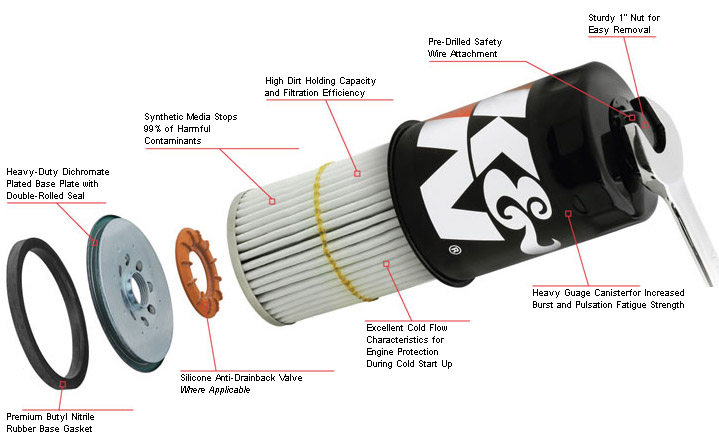 Sturdy 1" Nut for Easy Removal

Pre-Drilled Safety Wire Attachment

High Dirt Holding Capacity and Filtration Efficiency

Synthetic Media Stops 99% of Harmful Contaminants

Heavy-Duty Dichromate Plated Base Plate with Double-Rolled Seal

K&N

®

Heavy Guage Canisterfor Increased Burst and Pulsation Fatigue Strength

Excellent Cold Flow Characteristics for Engine Protection During Cold Start Up

Silicone Anti-Drainback Valve
Where Applicable

Premium Butyl Nitrile Rubber Base Gasket