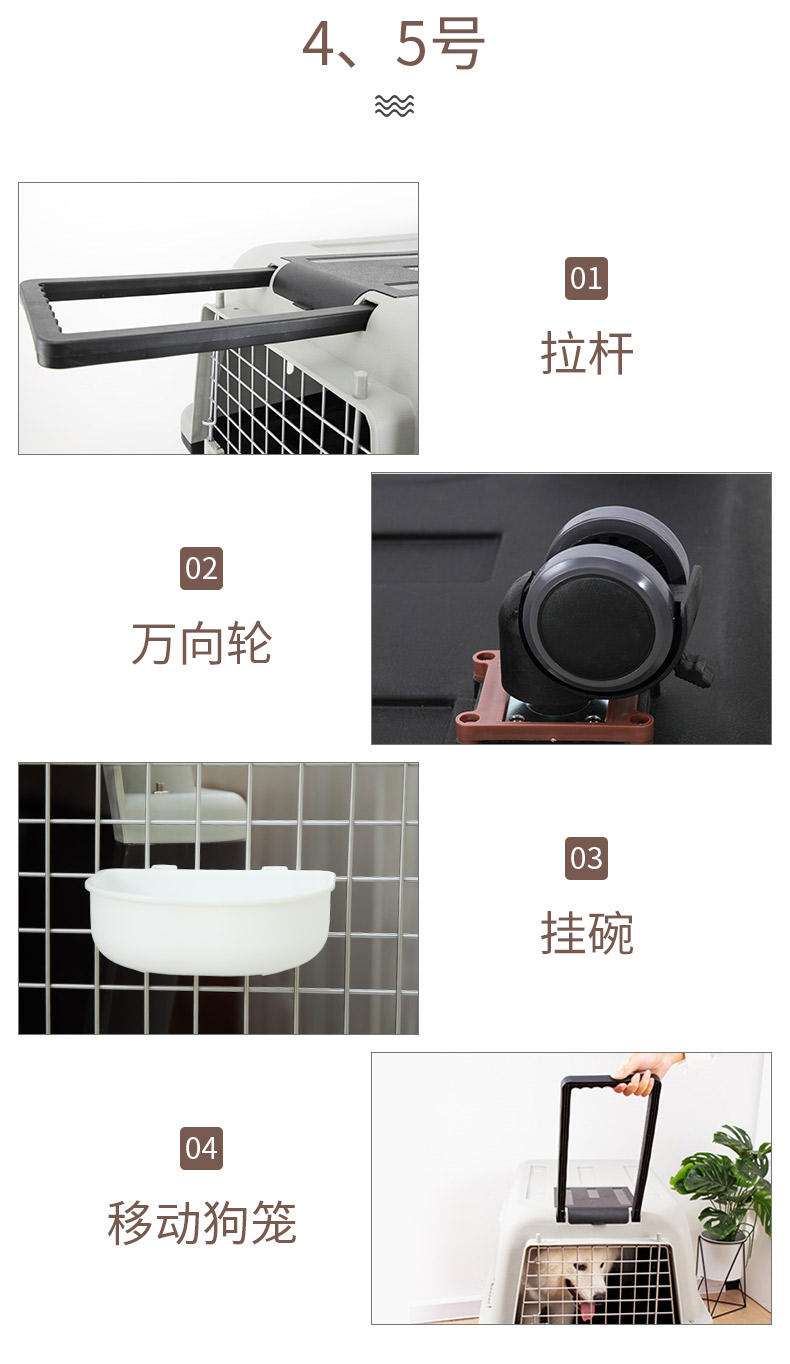 4、5号

01
拉杆

02
万向轮

03
挂碗

04
移动狗笼