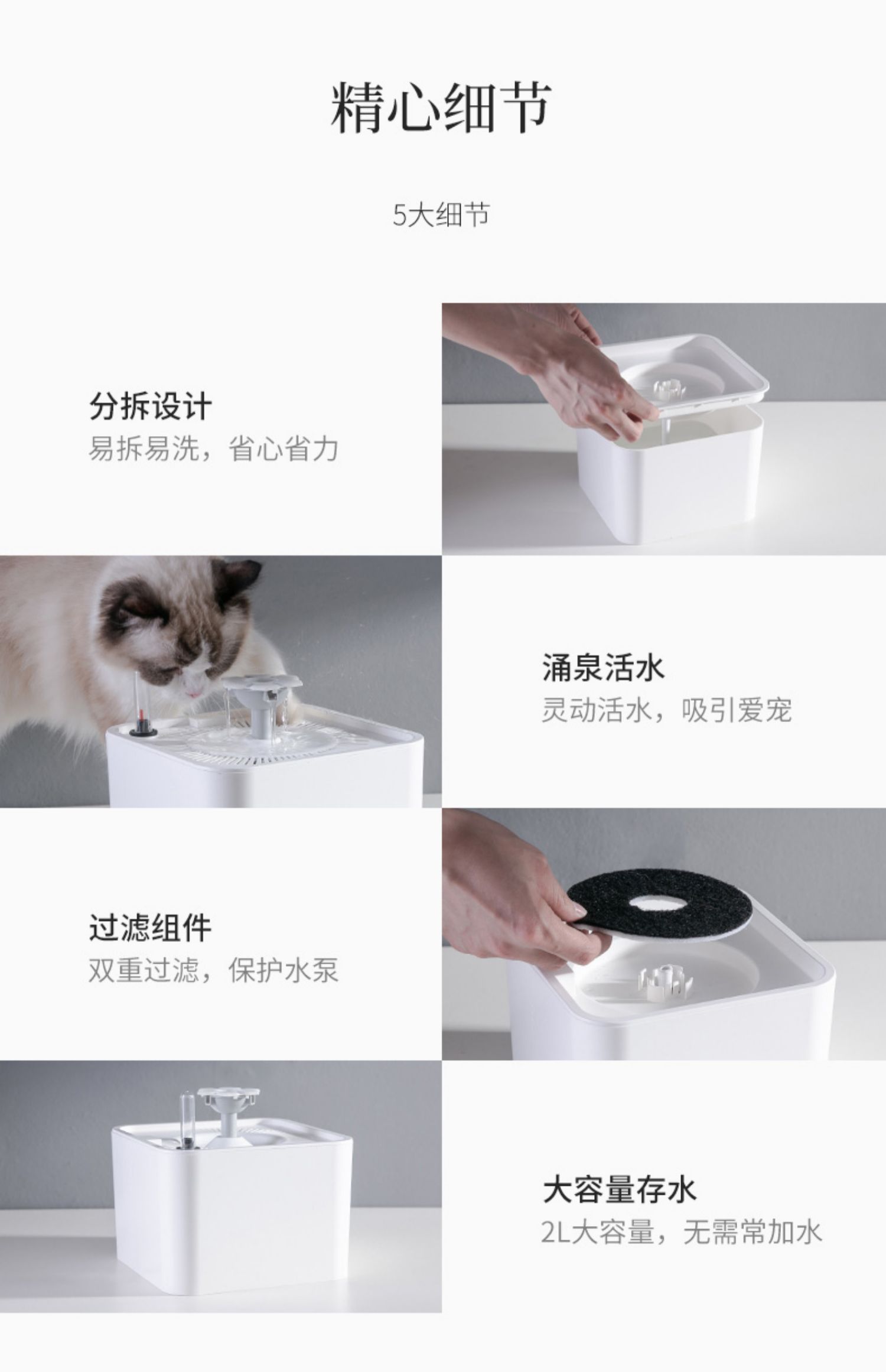 精心细节

5大细节

分拆设计
易拆易洗，省心省力

涌泉活水
灵动活水，吸引爱宠

过滤组件
双重过滤，保护水泵

大容量存水
2L大容量，无需常加水