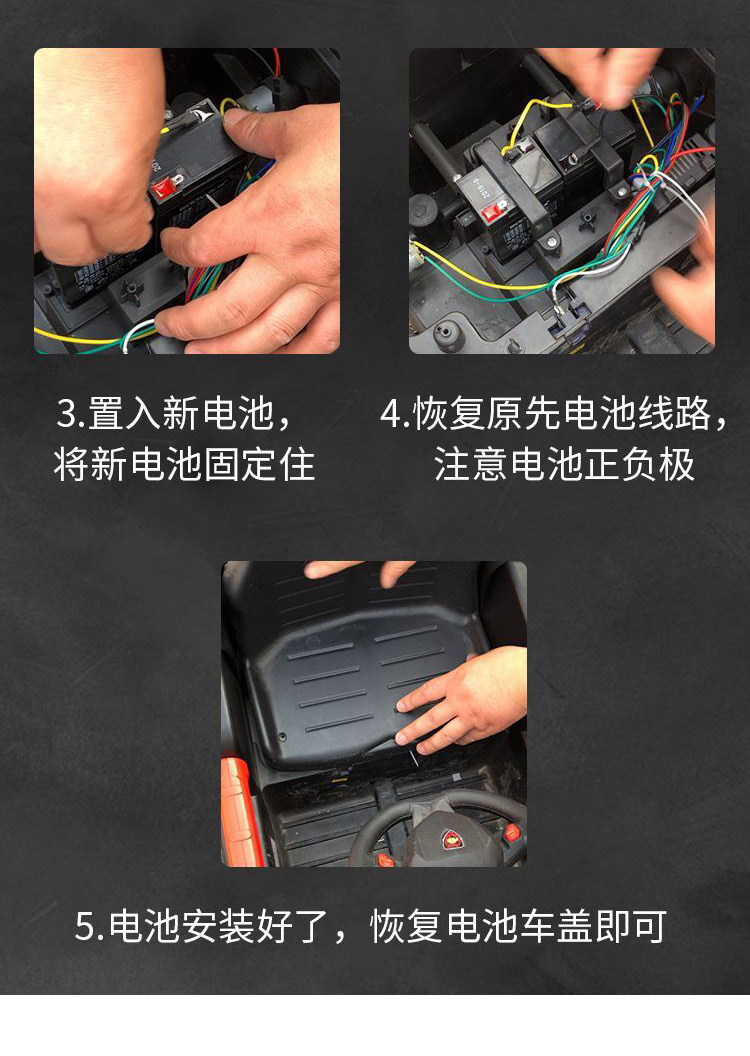 3.置入新电池，将新电池固定住

4.恢复原先电池线路，注意电池正负极

5.电池安装好了，恢复电池车盖即可