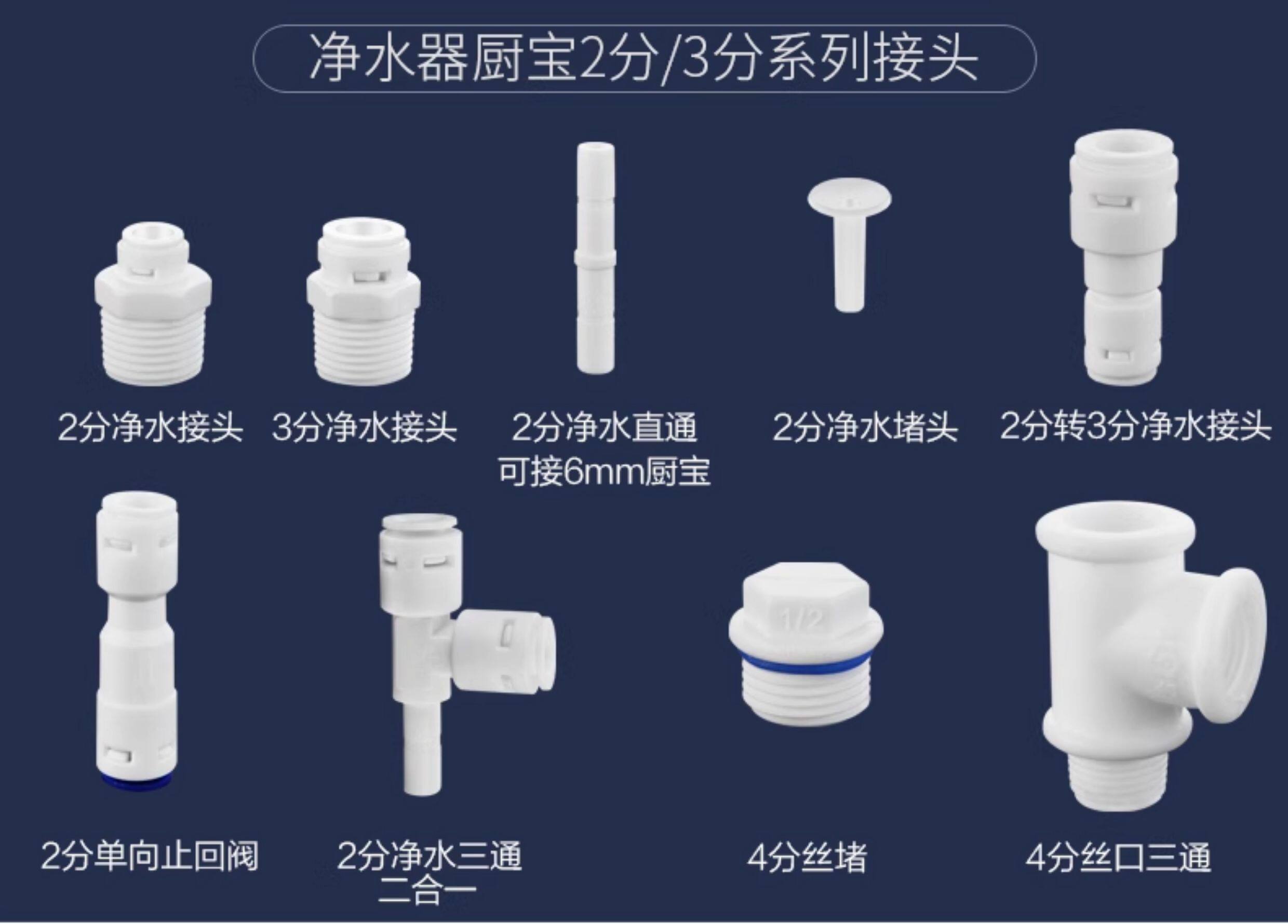 净水器厨宝2分/3分系列接头

2分净水接头

3分净水接头

2分净水直通
可接6mm厨宝

2分净水堵头

2分转3分净水接头

2分单向止回阀

2分净水三通
二合一

1/2

4分丝堵

4分丝口三通