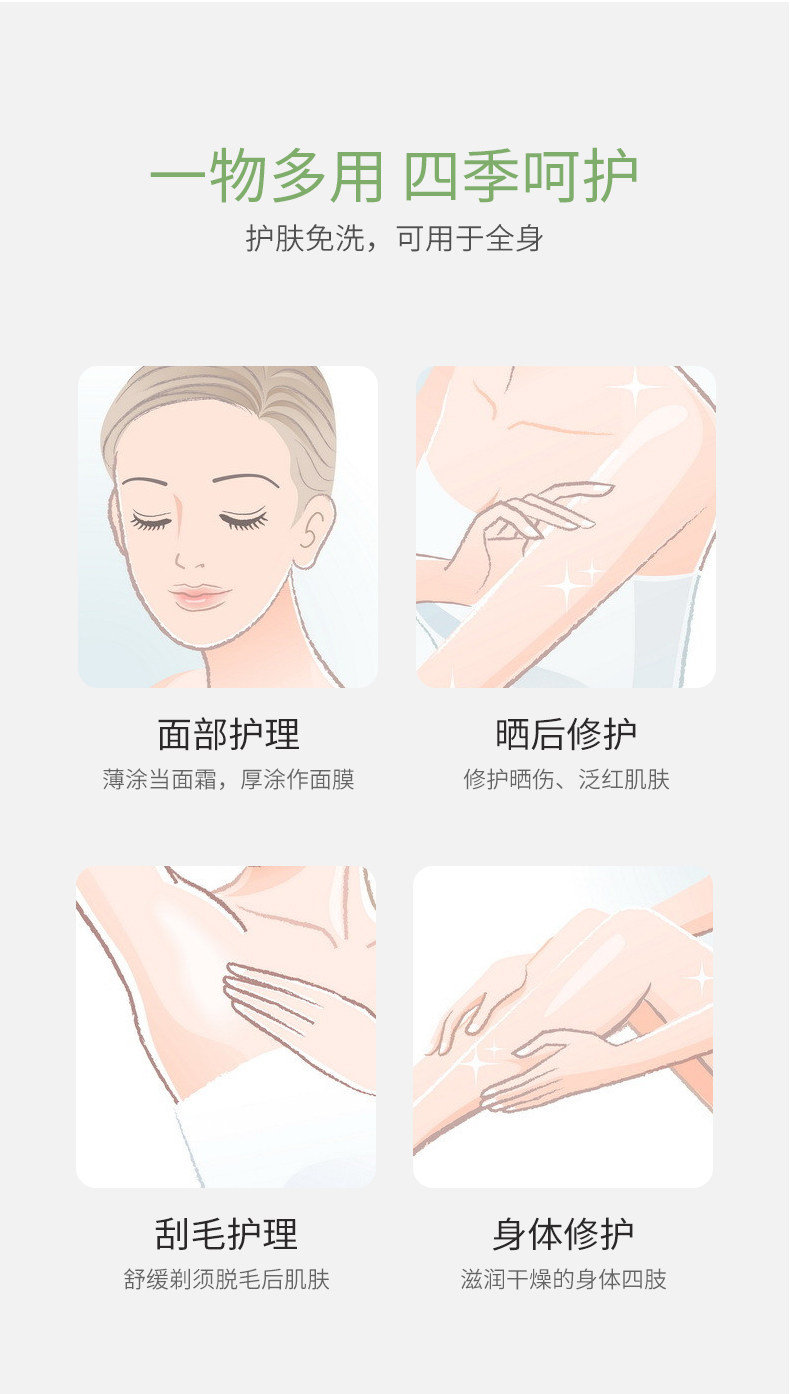 一物多用 四季呵护
护肤免洗，可用于全身

面部护理
薄涂当面霜，厚涂作面膜

晒后修护
修护晒伤、泛红肌肤

刮毛护理
舒缓剃须脱毛后肌肤

身体修护
滋润干燥的身体四肢